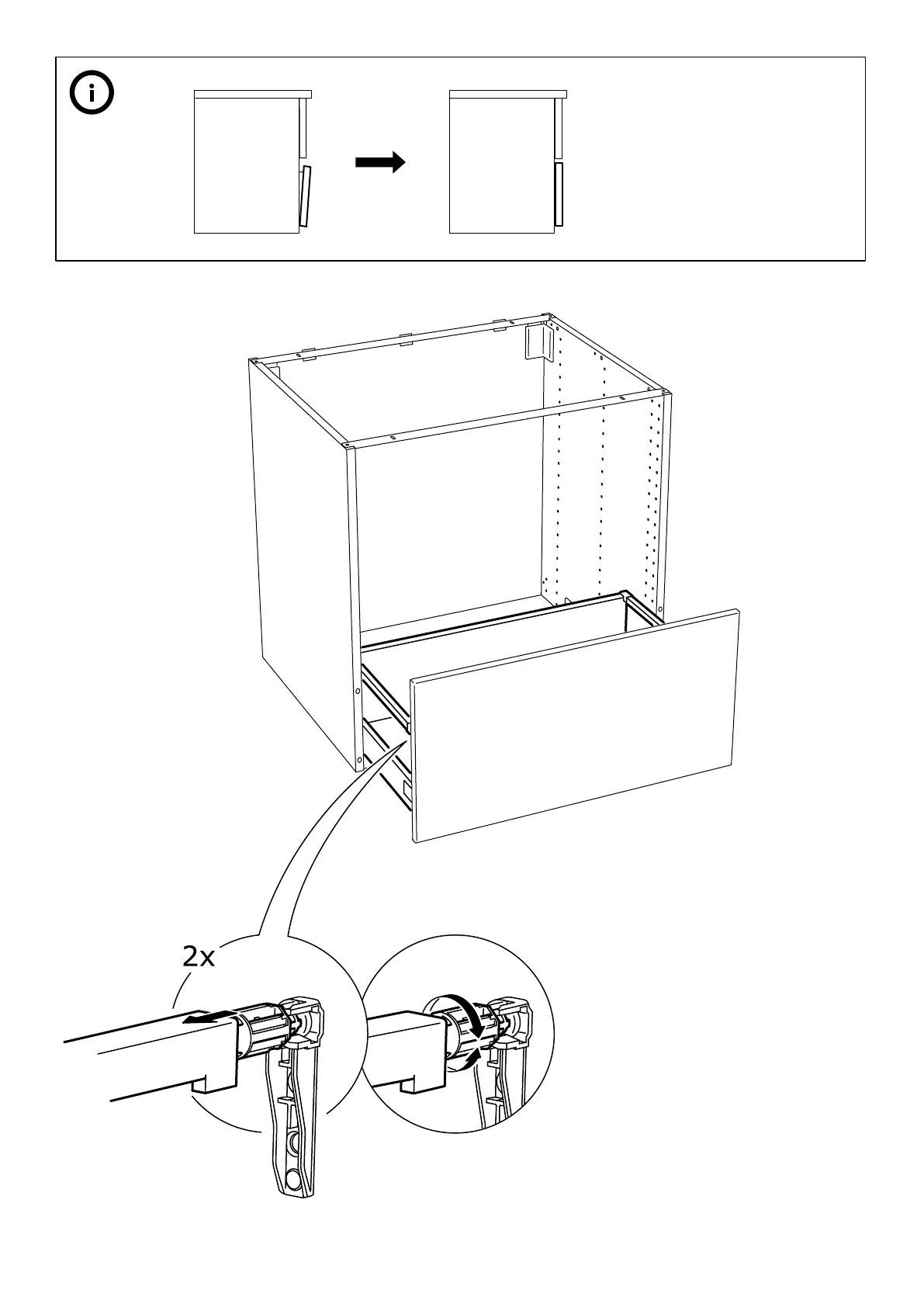 2x