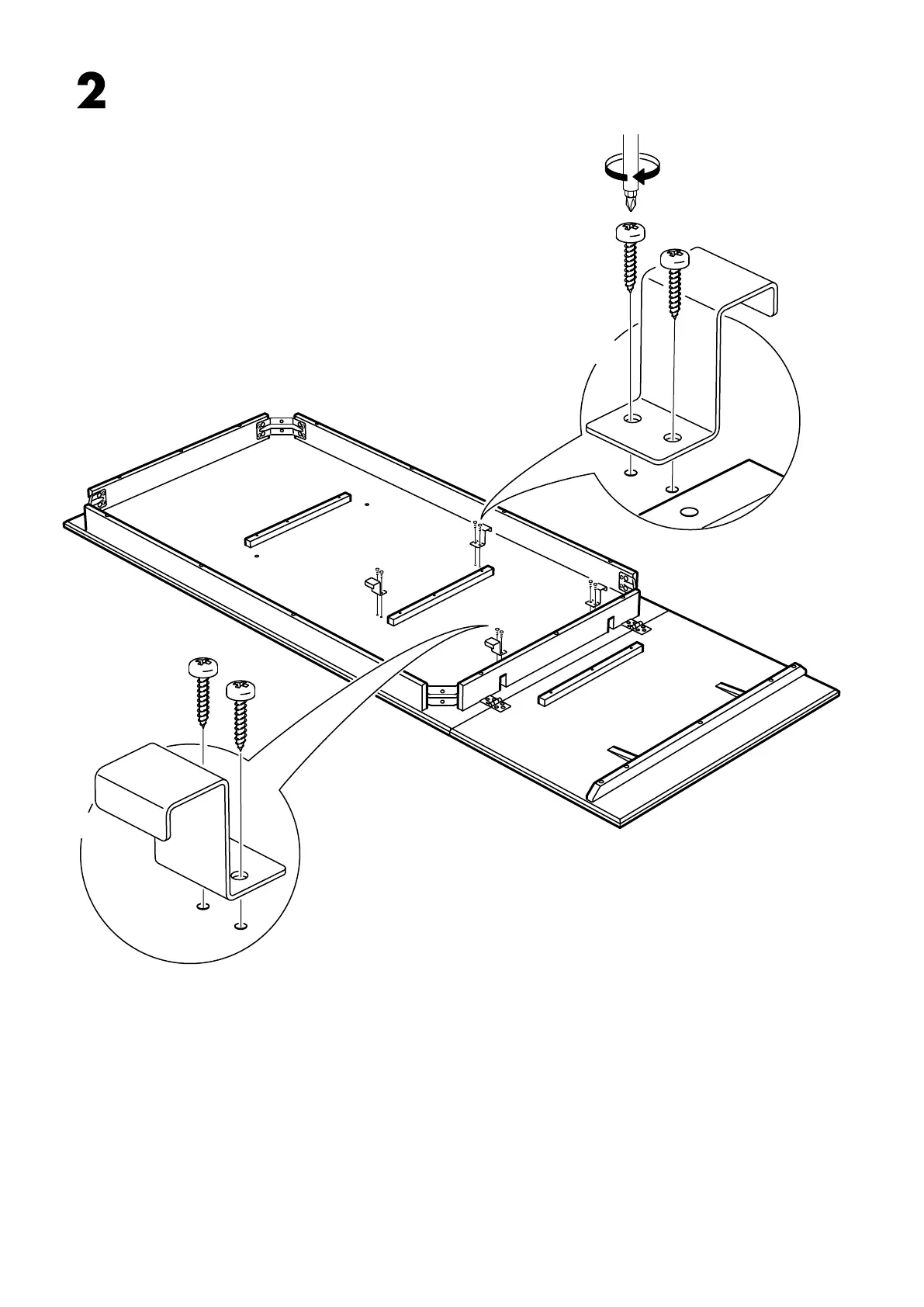 2