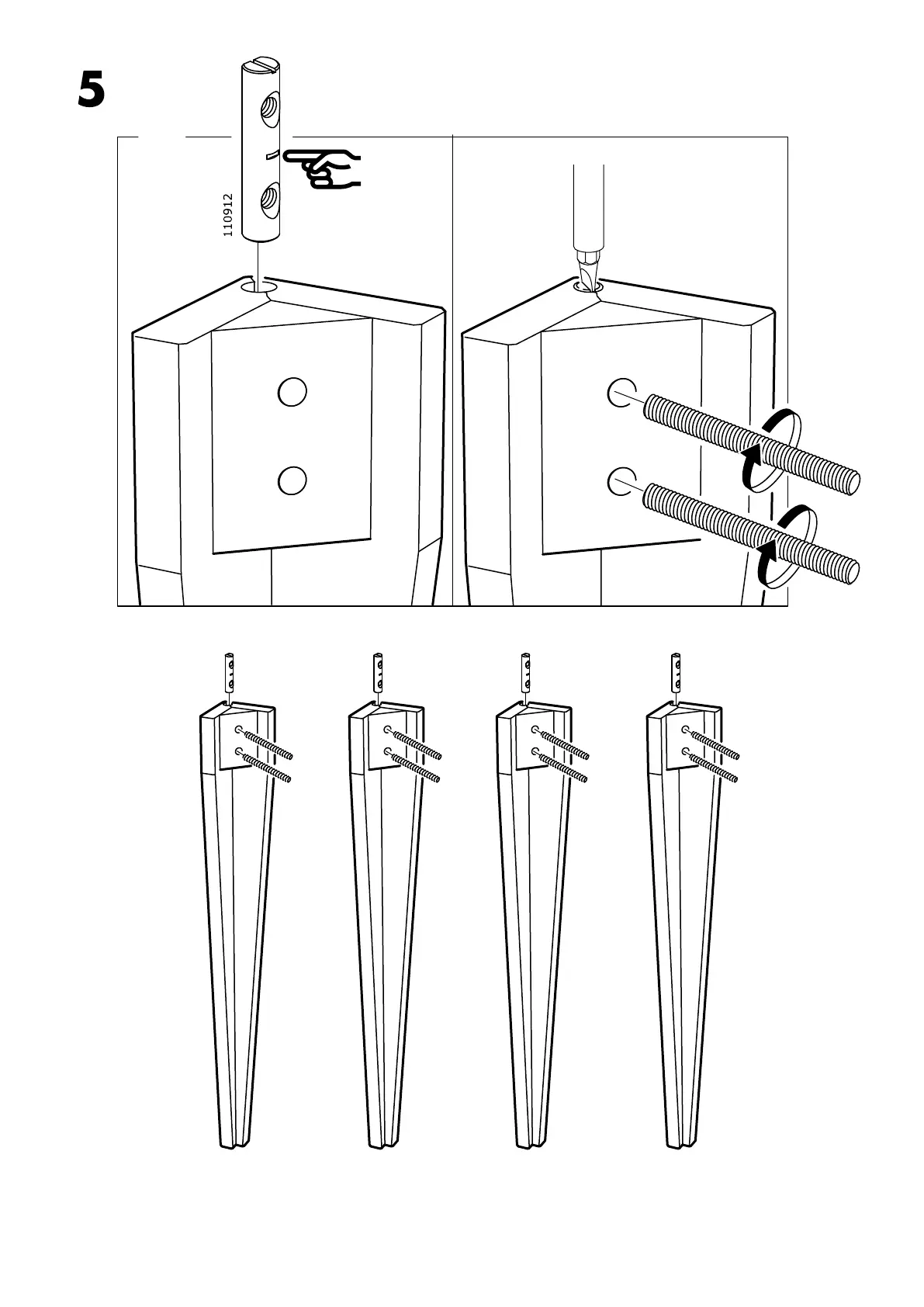 5

110912