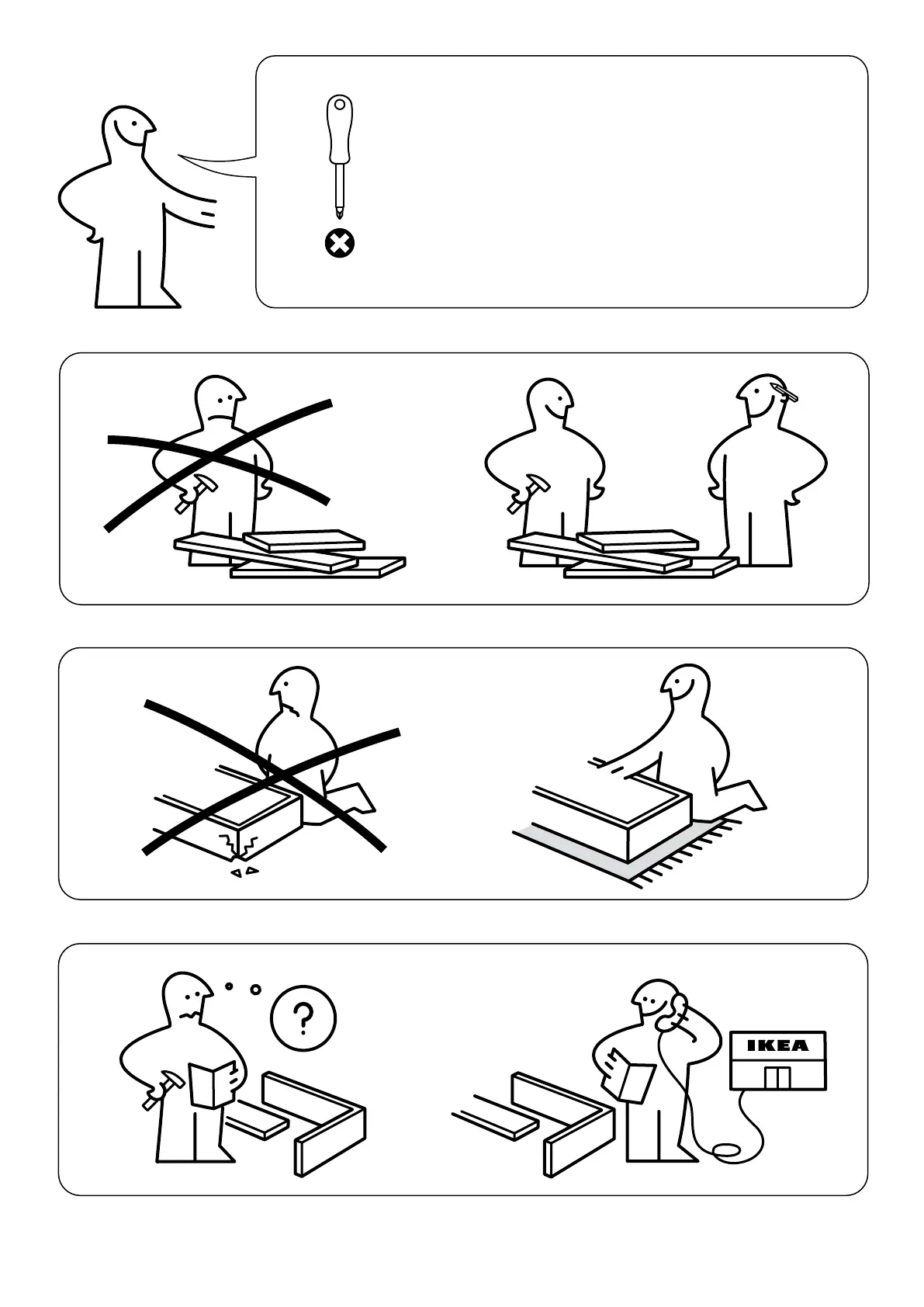 ?

IKEA