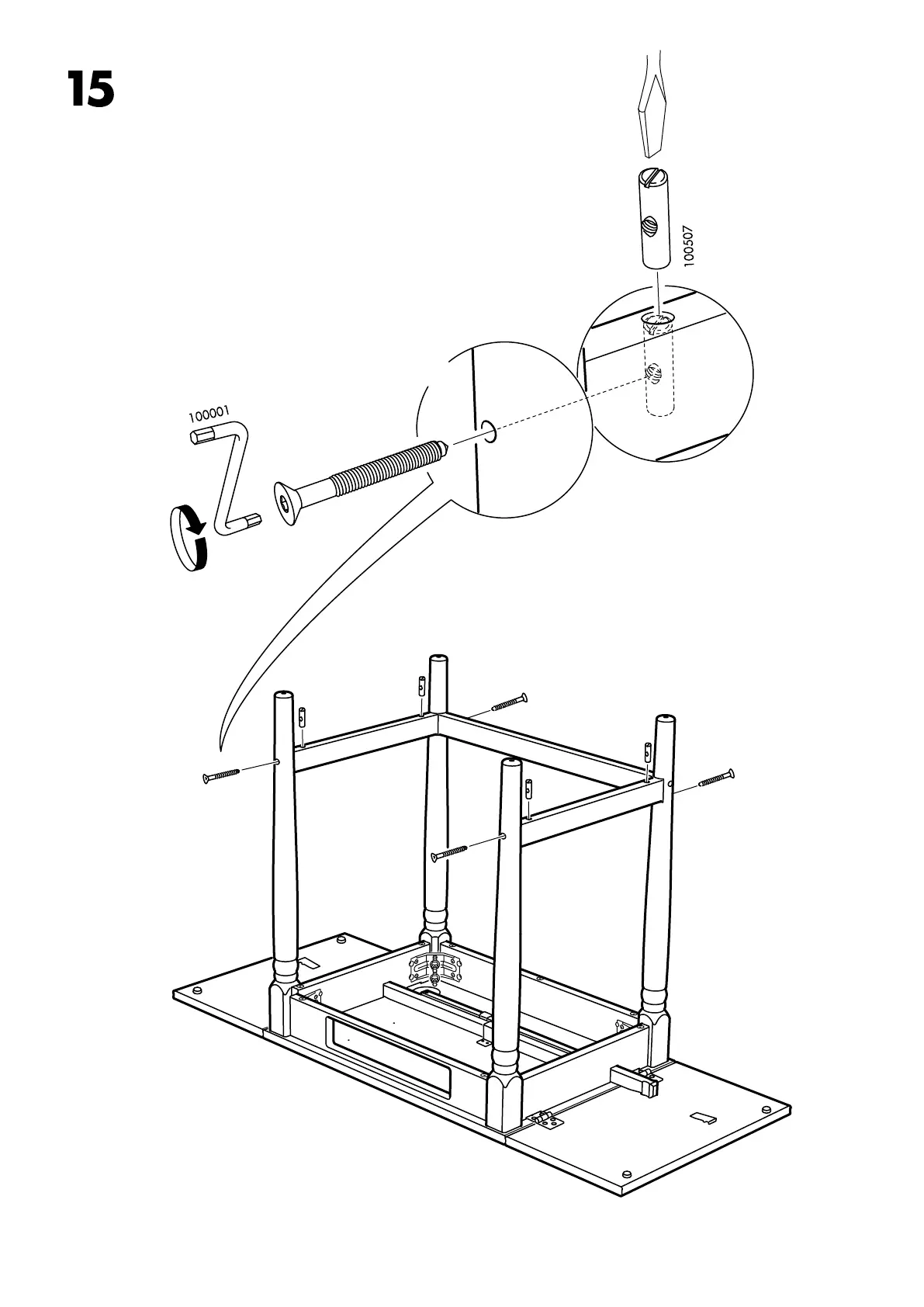 15

100507

100001