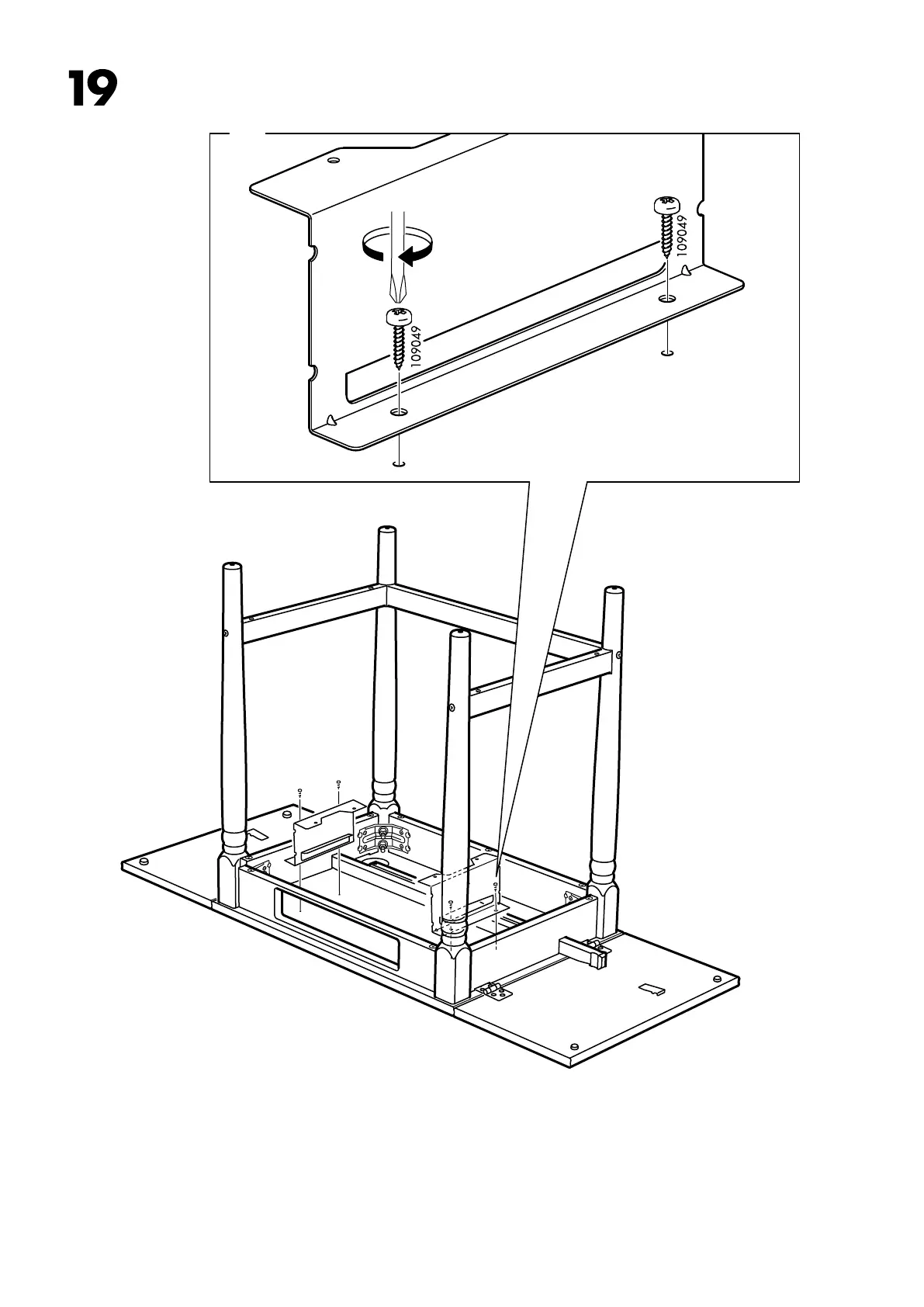 19

109049

109049