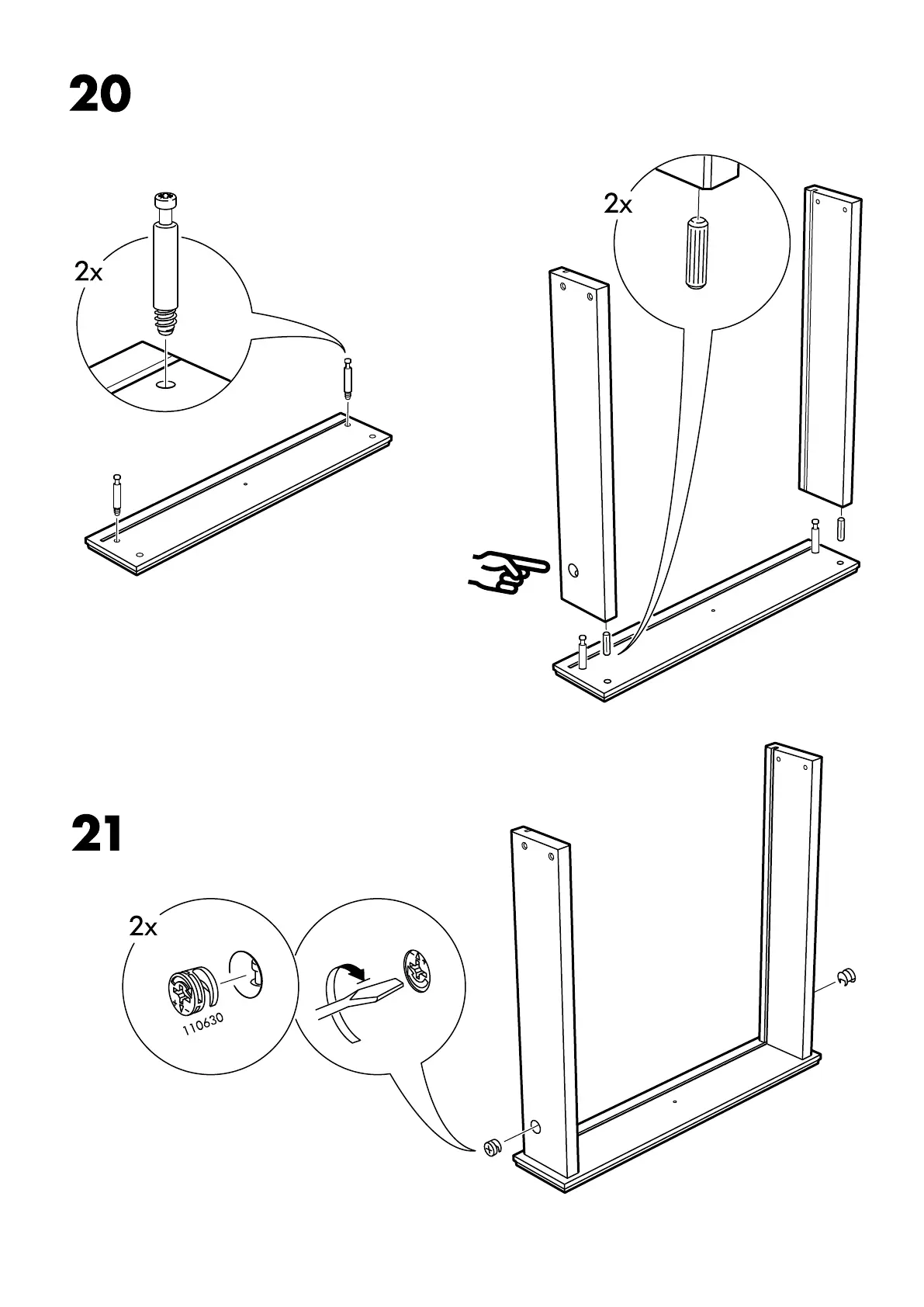 20

2x

2x

21

2x

110630