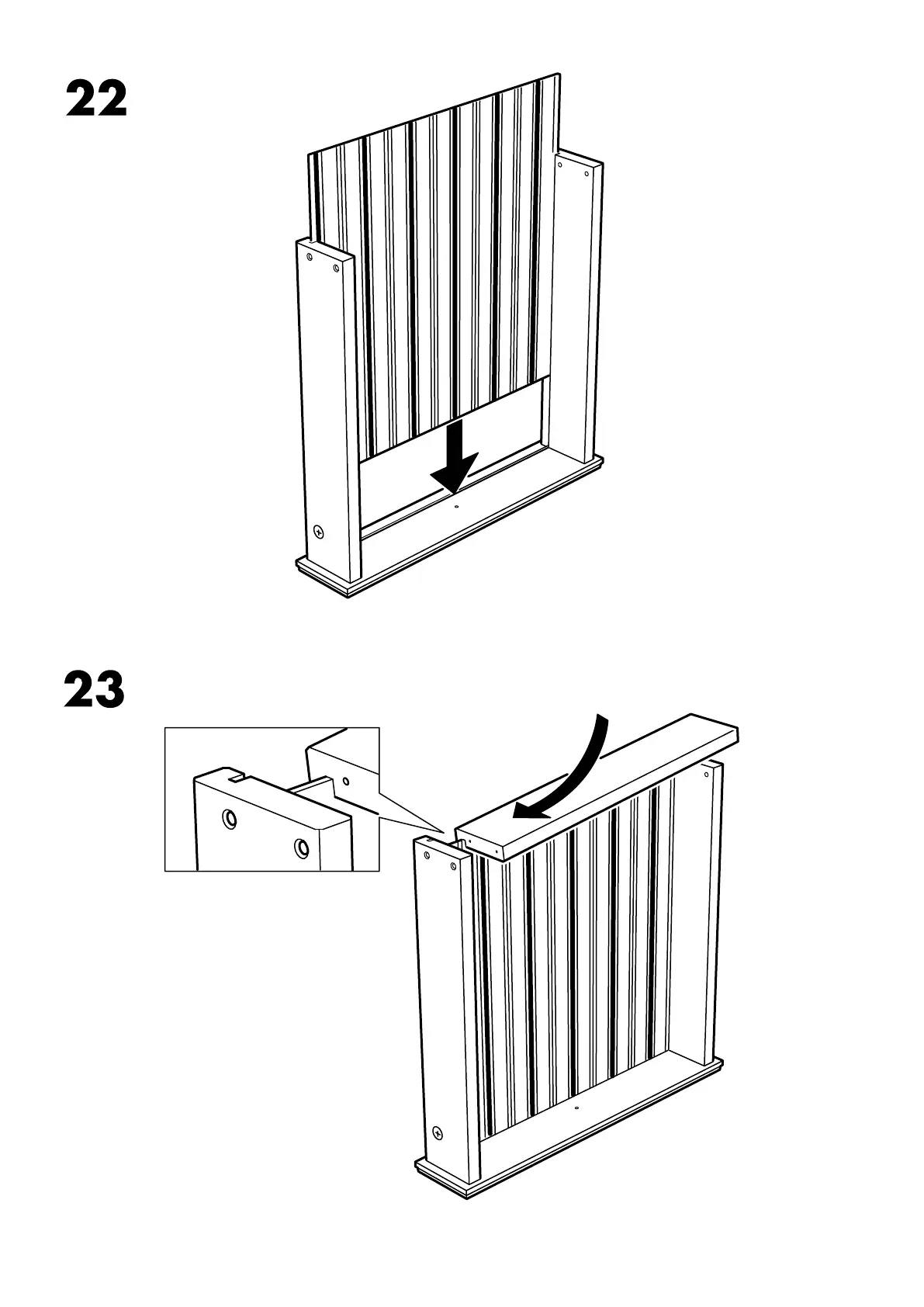 22

23