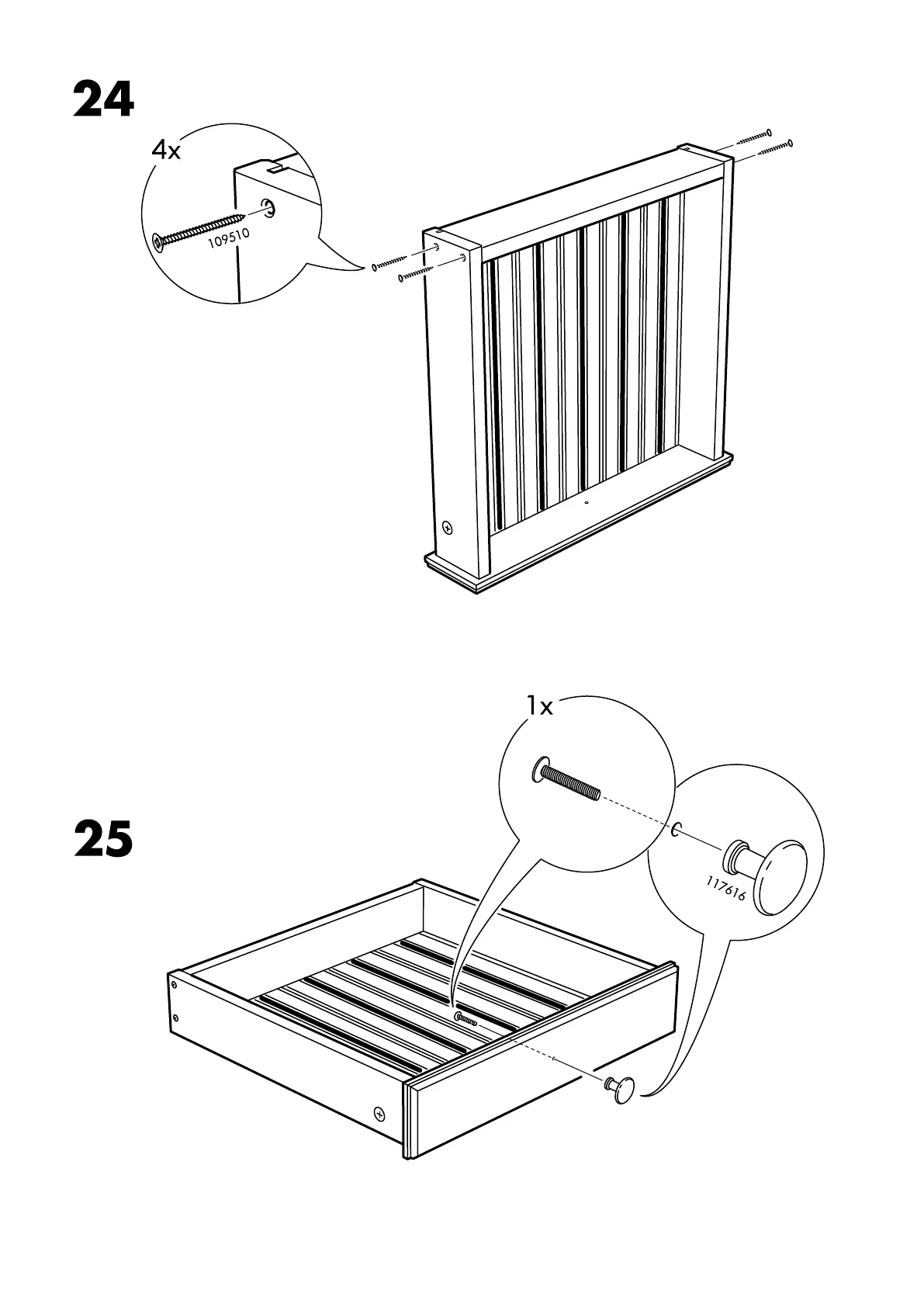 24

4x

109510

1x

25

117616