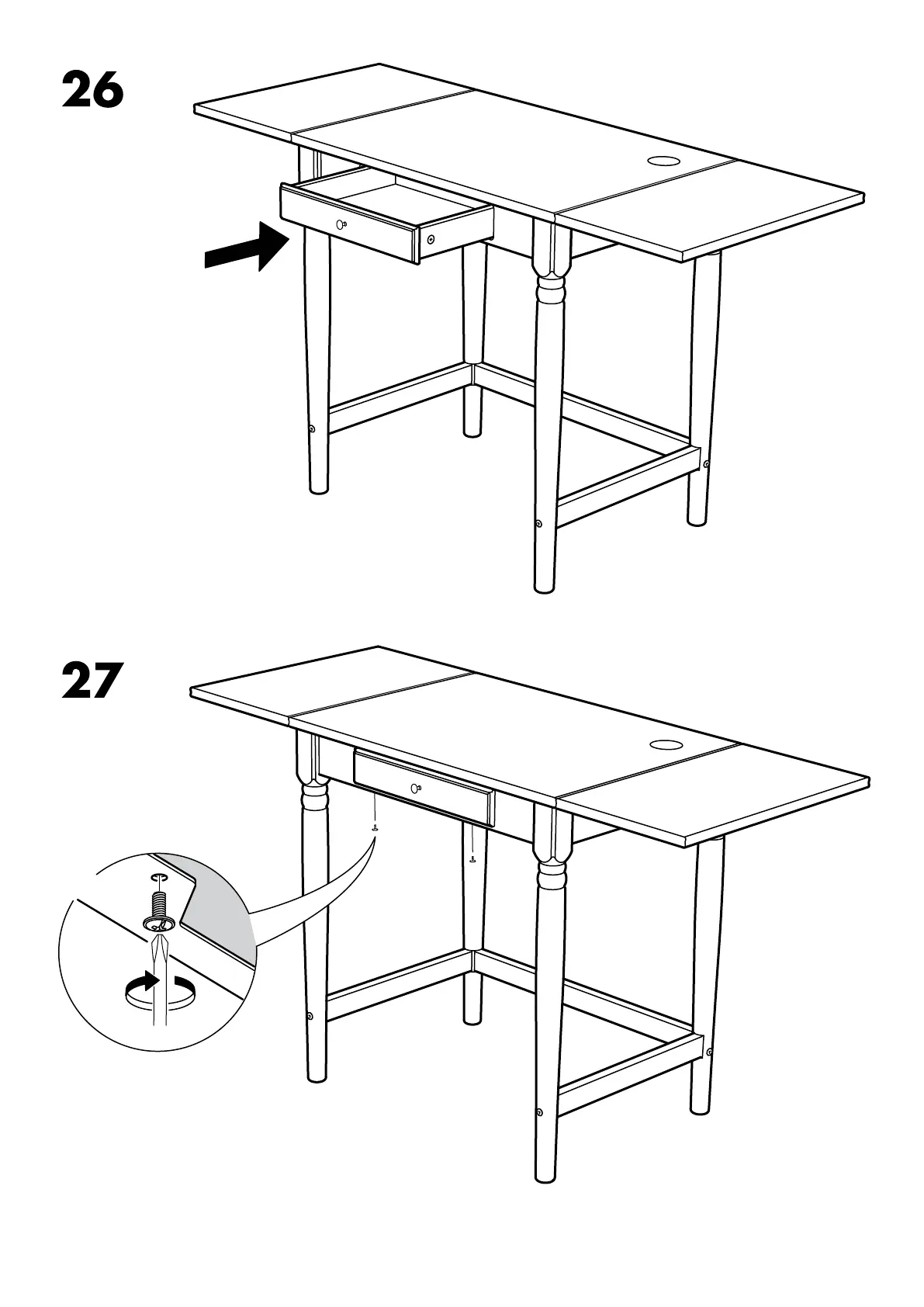 26

27