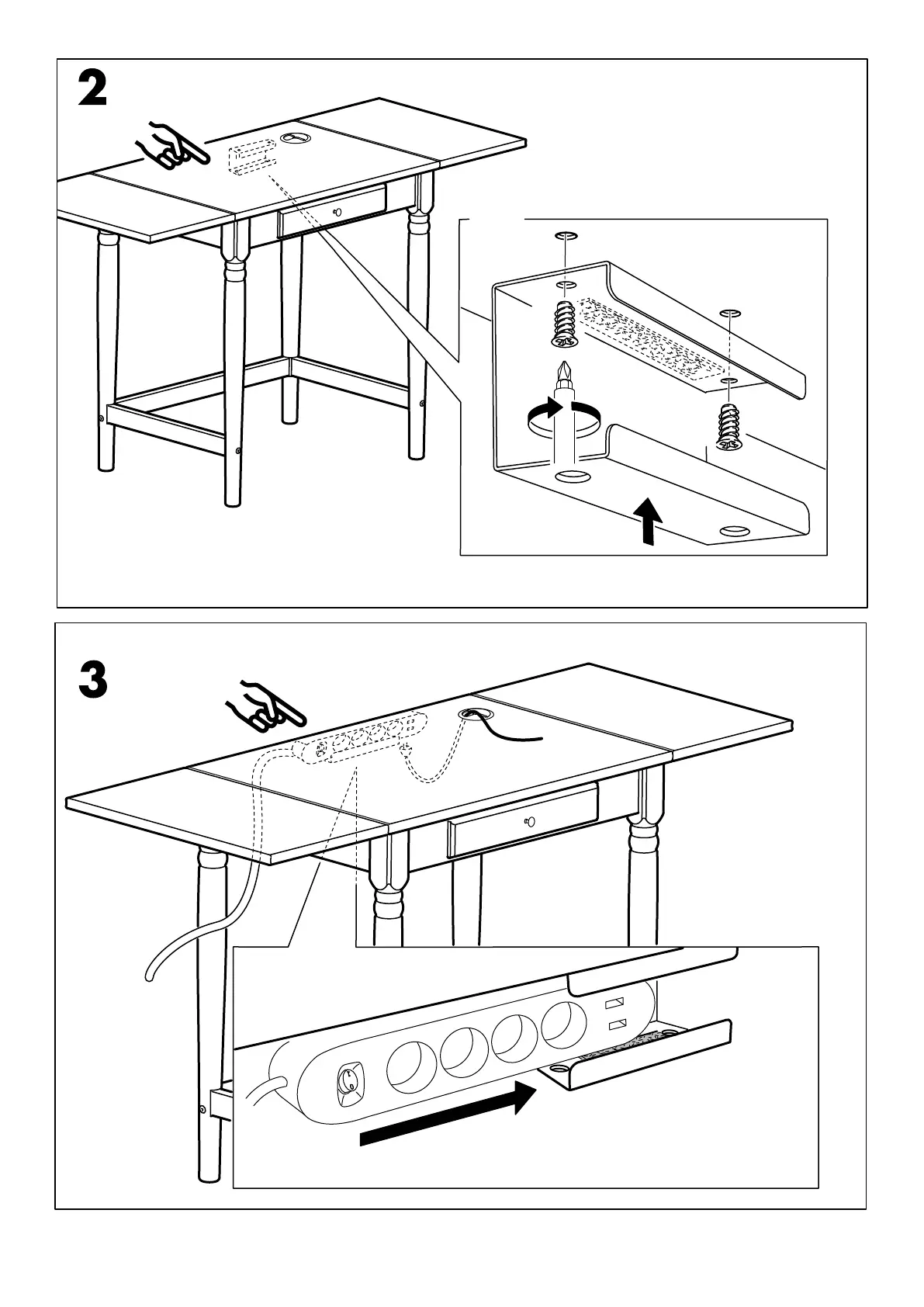 2

3