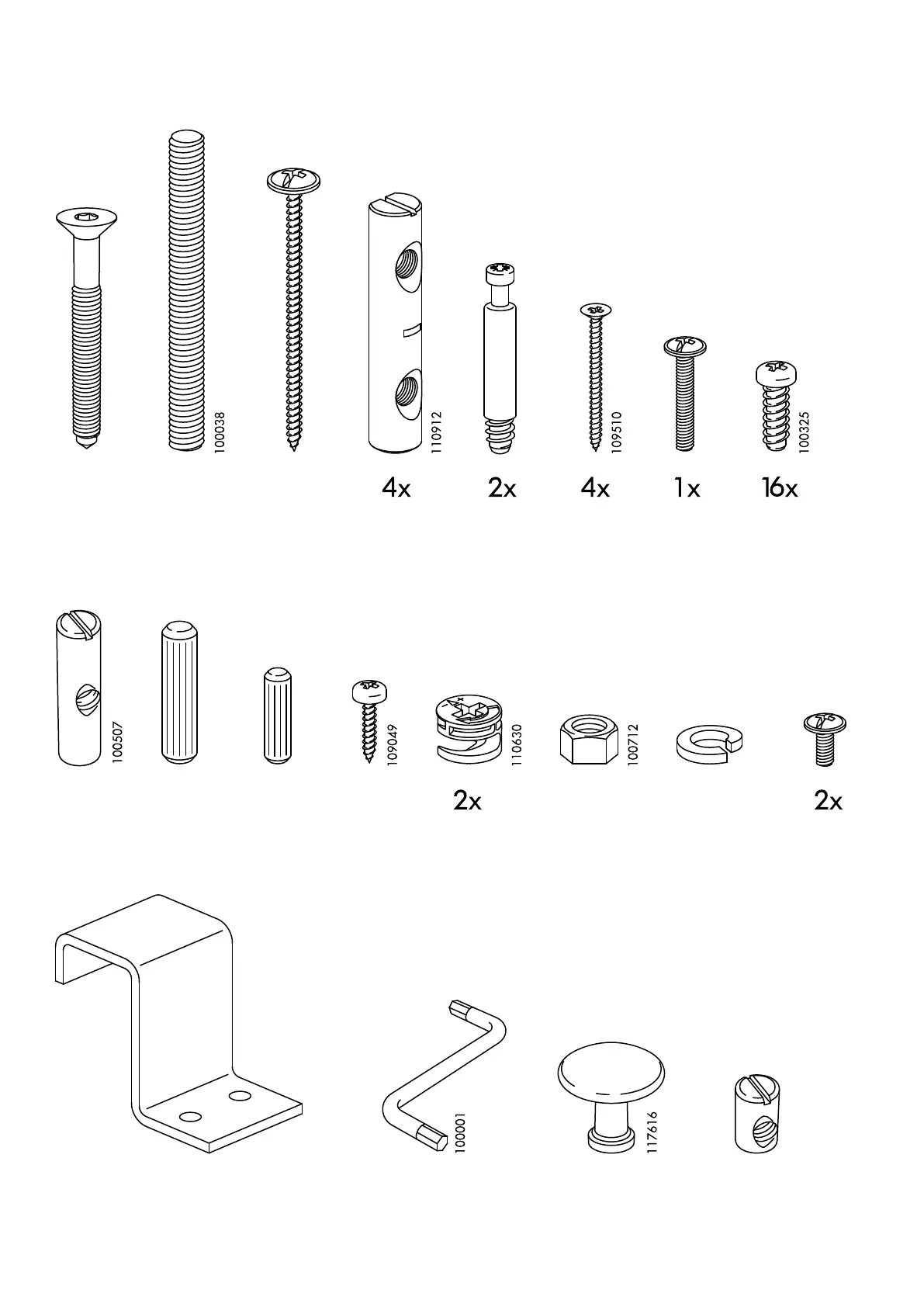 100038

110912

109510

100325

4x

2x

4x

1x

16x

100507

109049

110630

100712

2x

2x

100001

117616