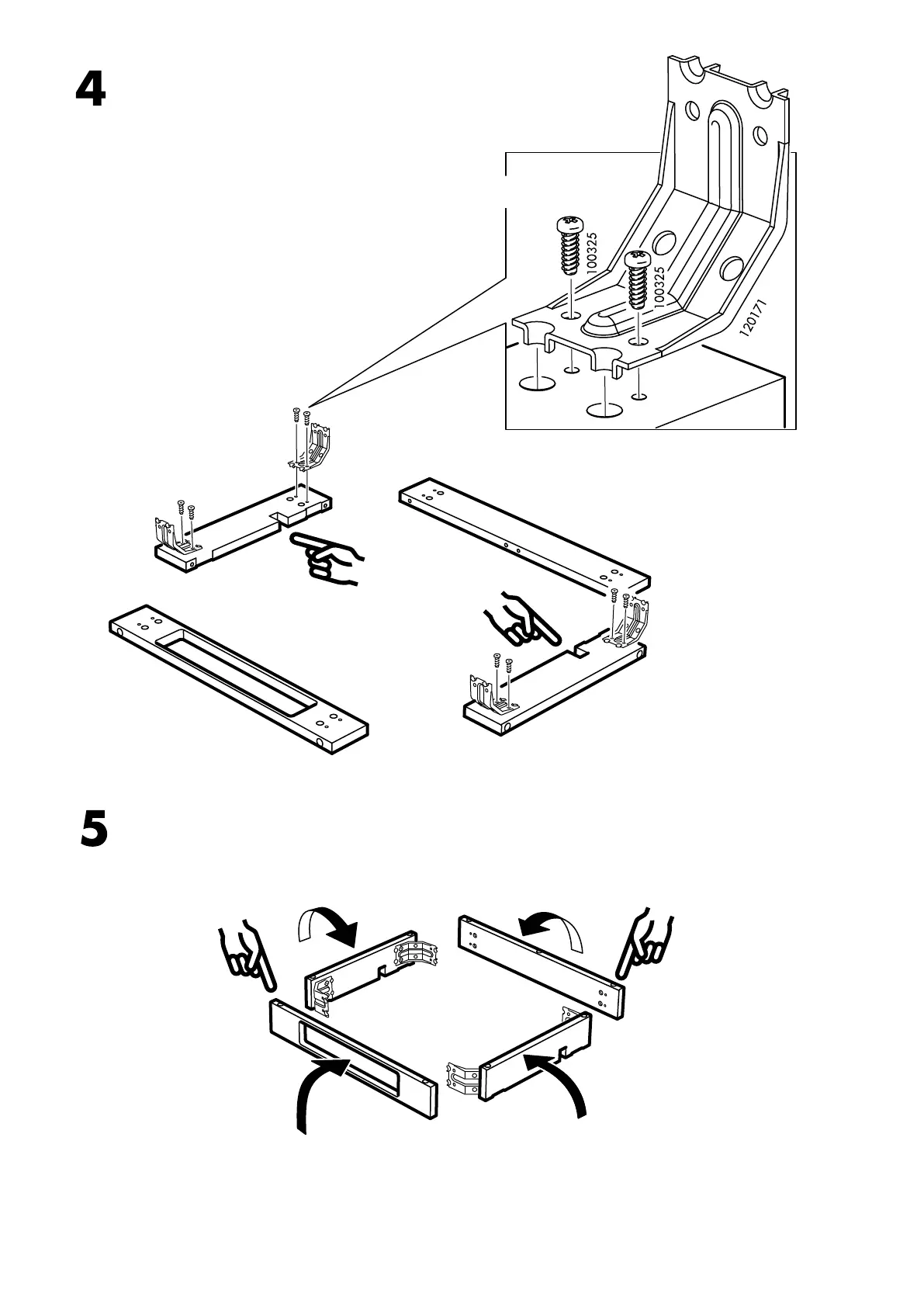 4

100325

100325

120171

5