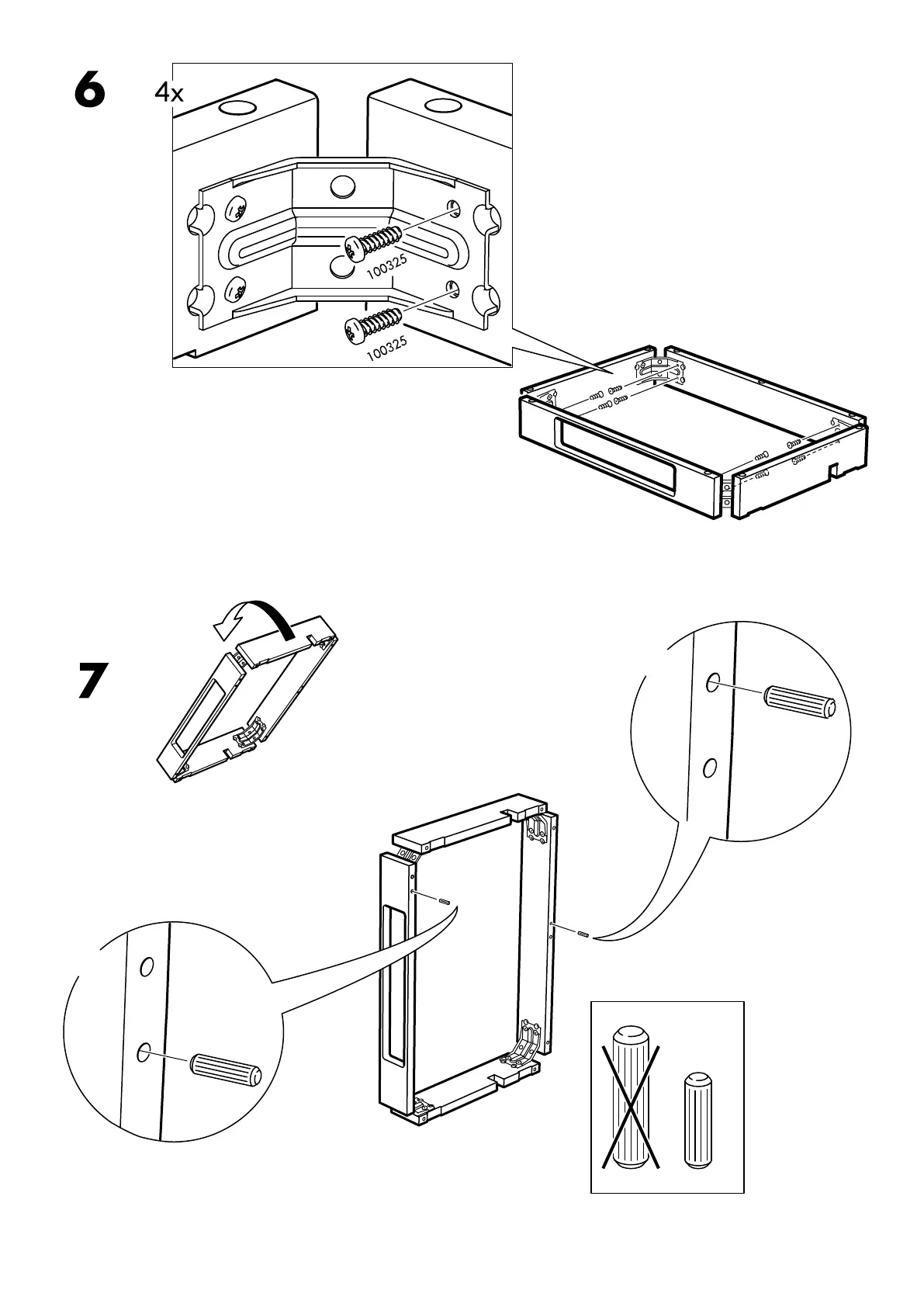 6
4x
100325
100325
7