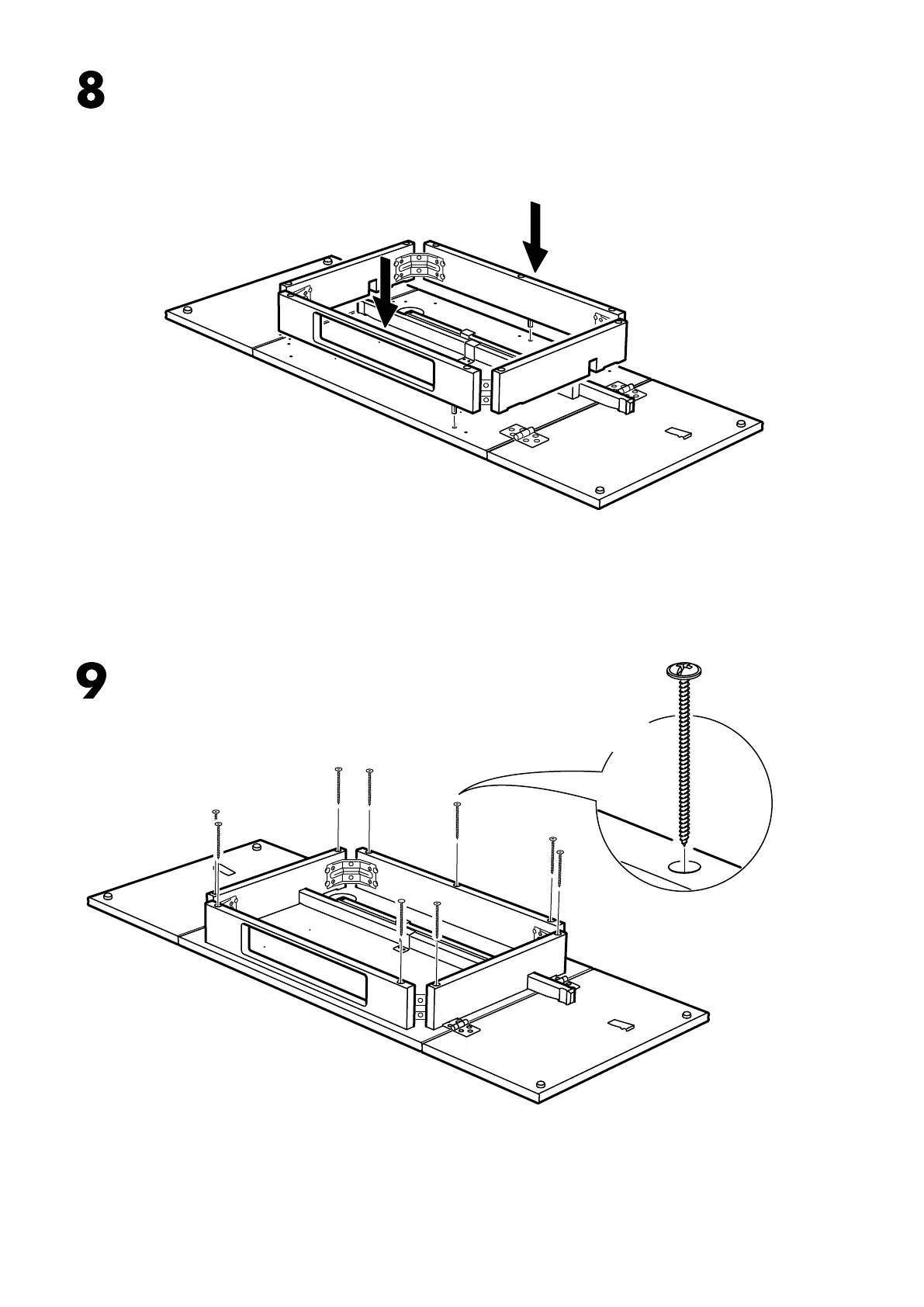 8

9