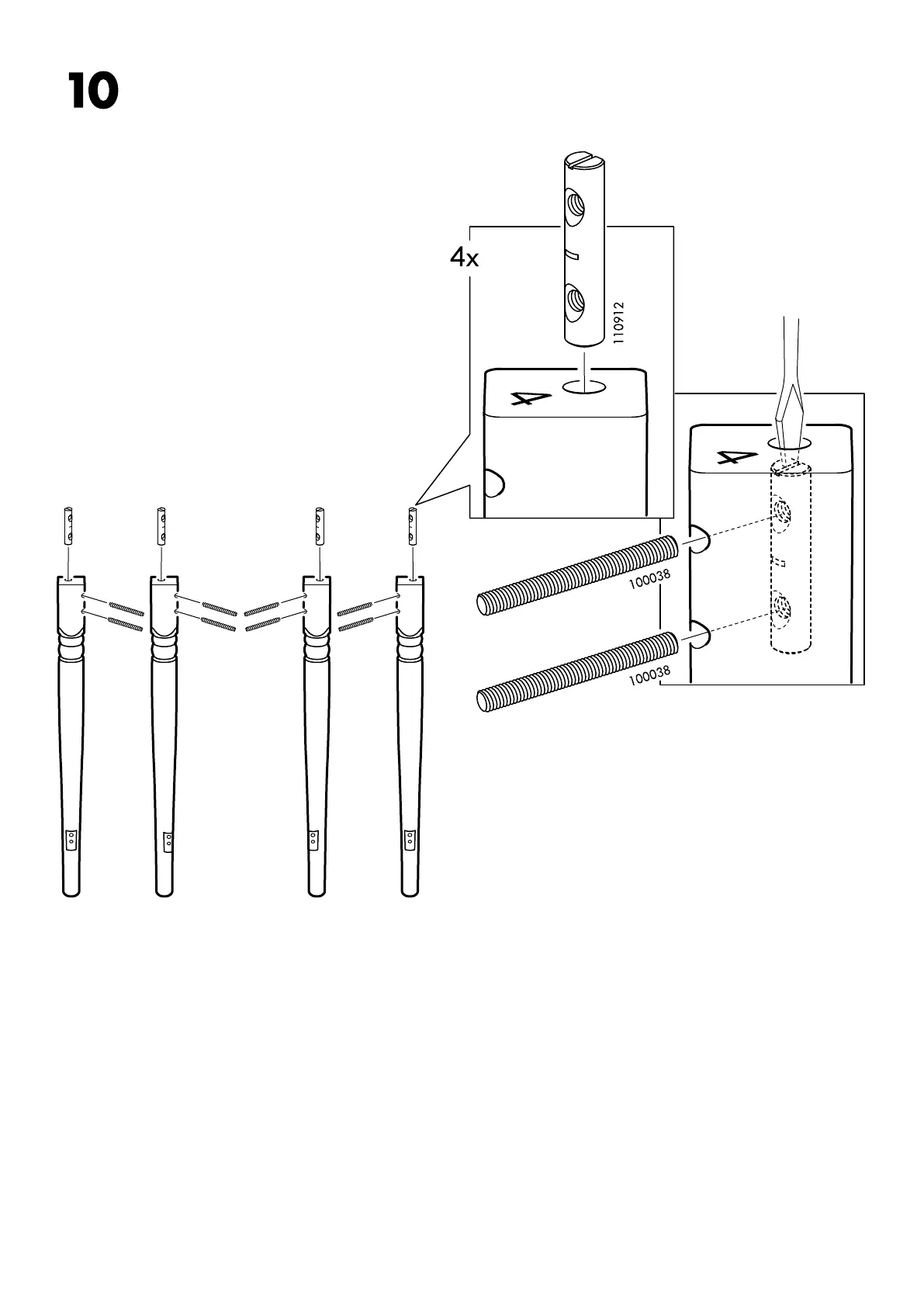 10

4x

110912

4

4

100038

100038