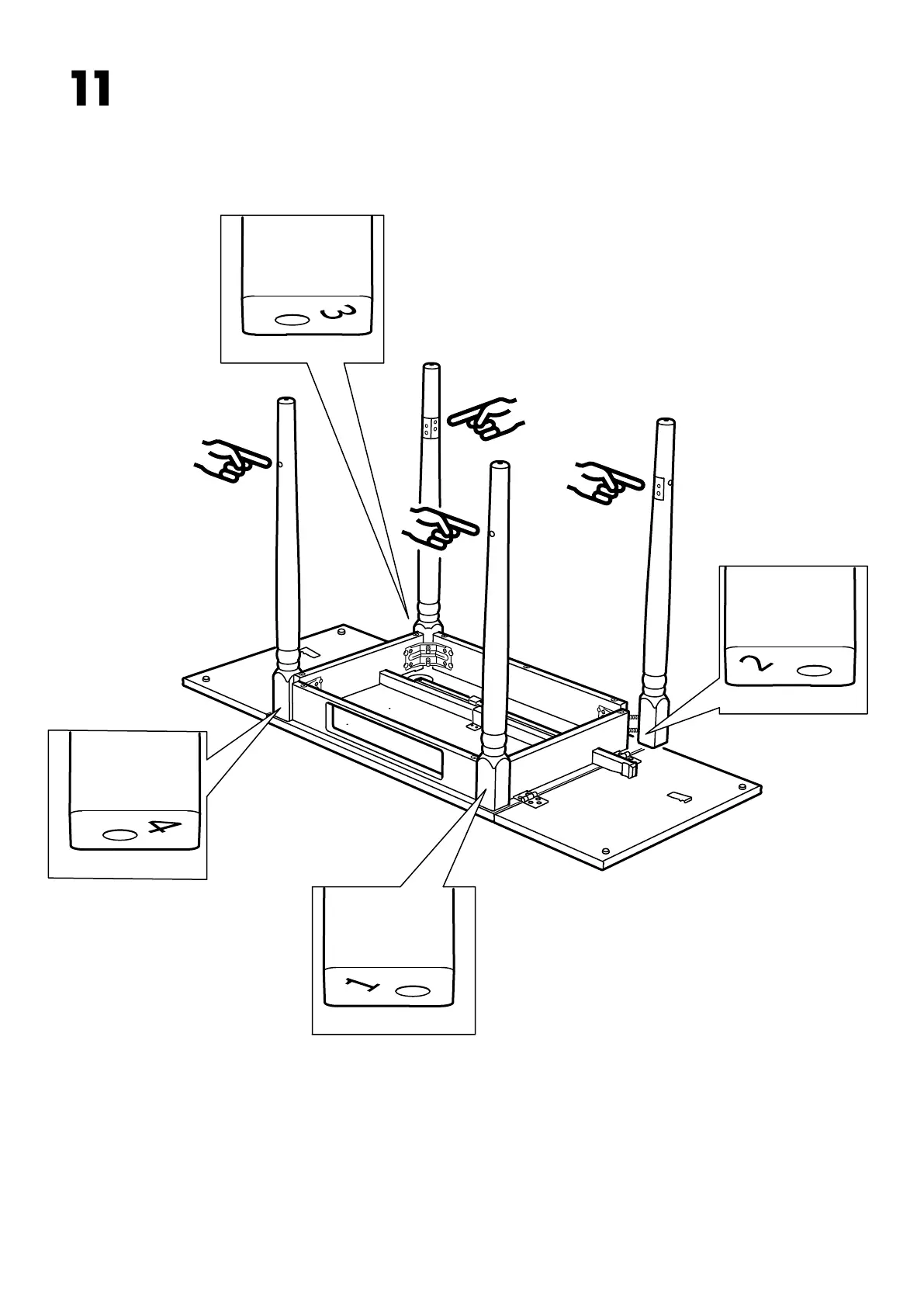 11

3

2

4

1