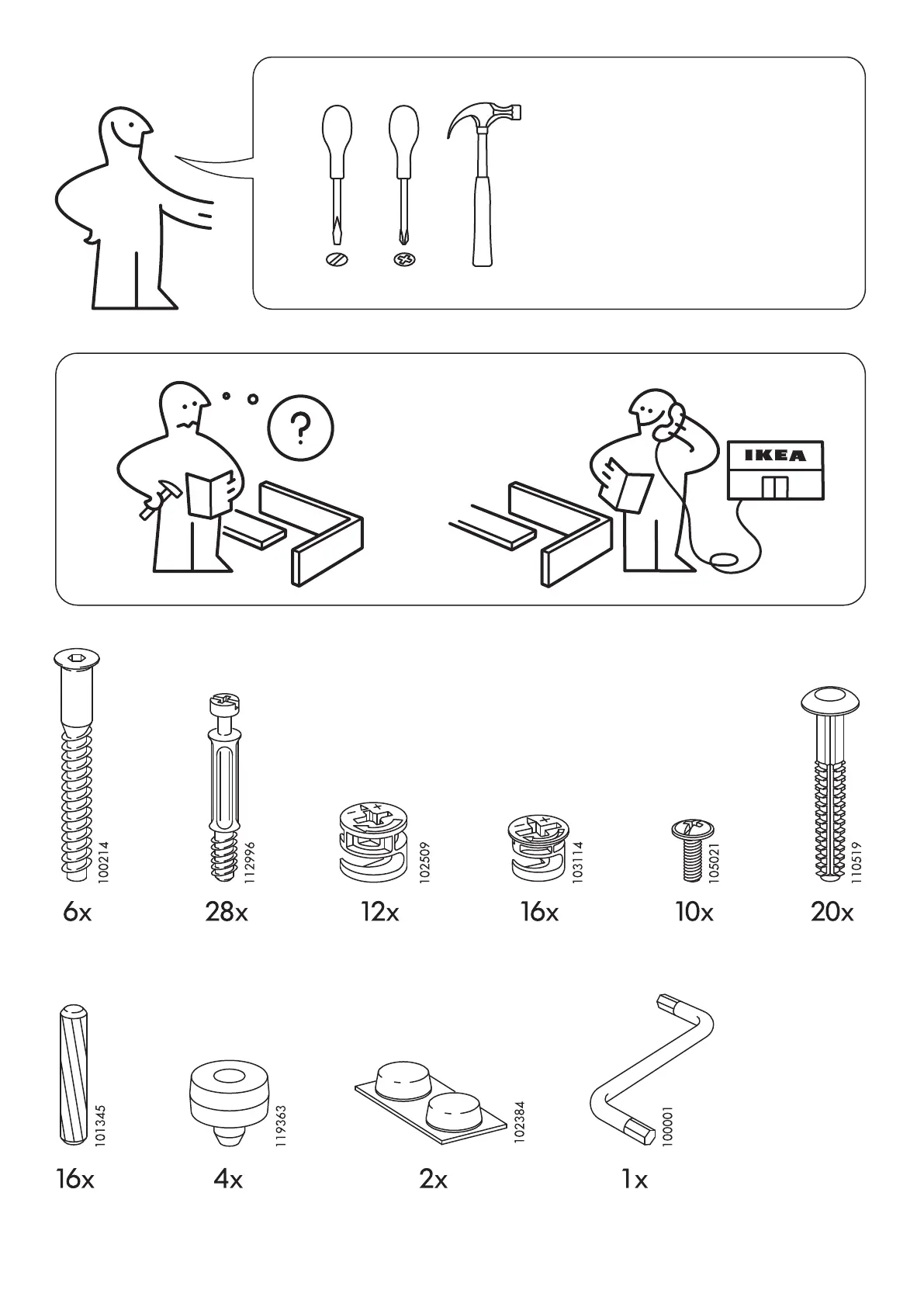 ?

IKEA

100214
6x

112996
28x

102509
12x

103114
16x

105021
10x

110519
20x

101345
16x

119363
4x

102384
2x

100001
1x