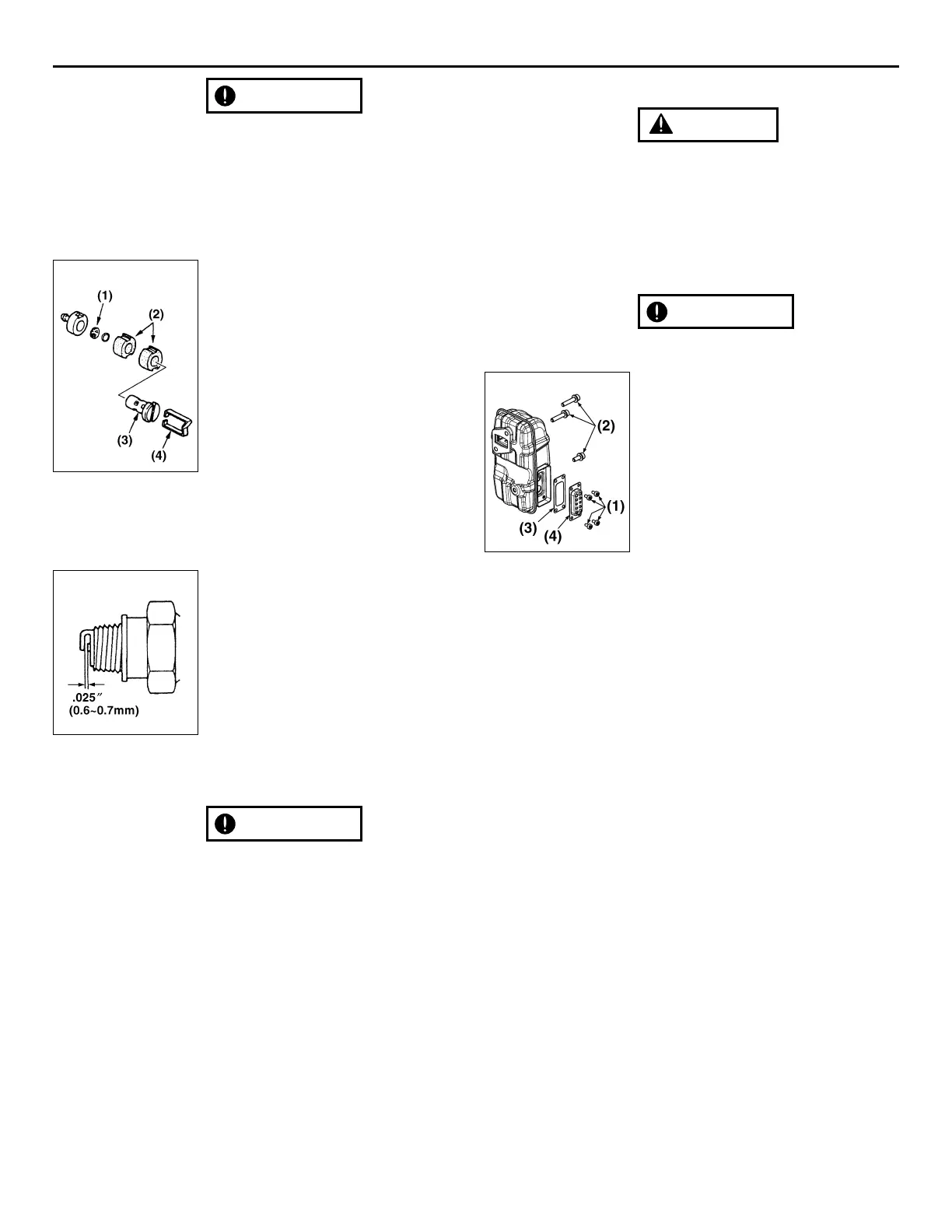 (1)
(2)
(3)
(4)

.025″
(0.6~0.7mm)

(2)
(1)
(3)
(4)