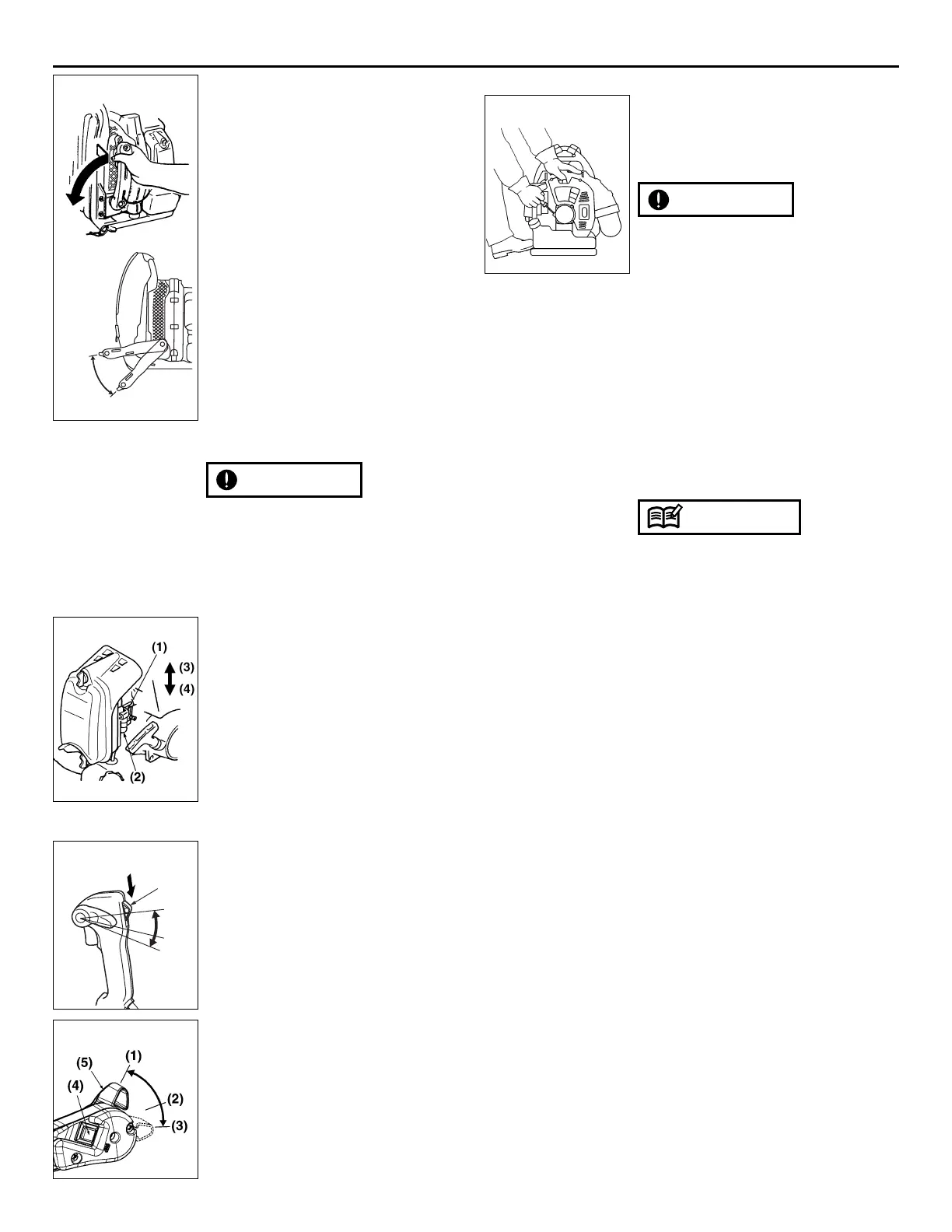 (1)
(3)
(4)
(2)

(5)
(1)
(4)
(2)
(3)