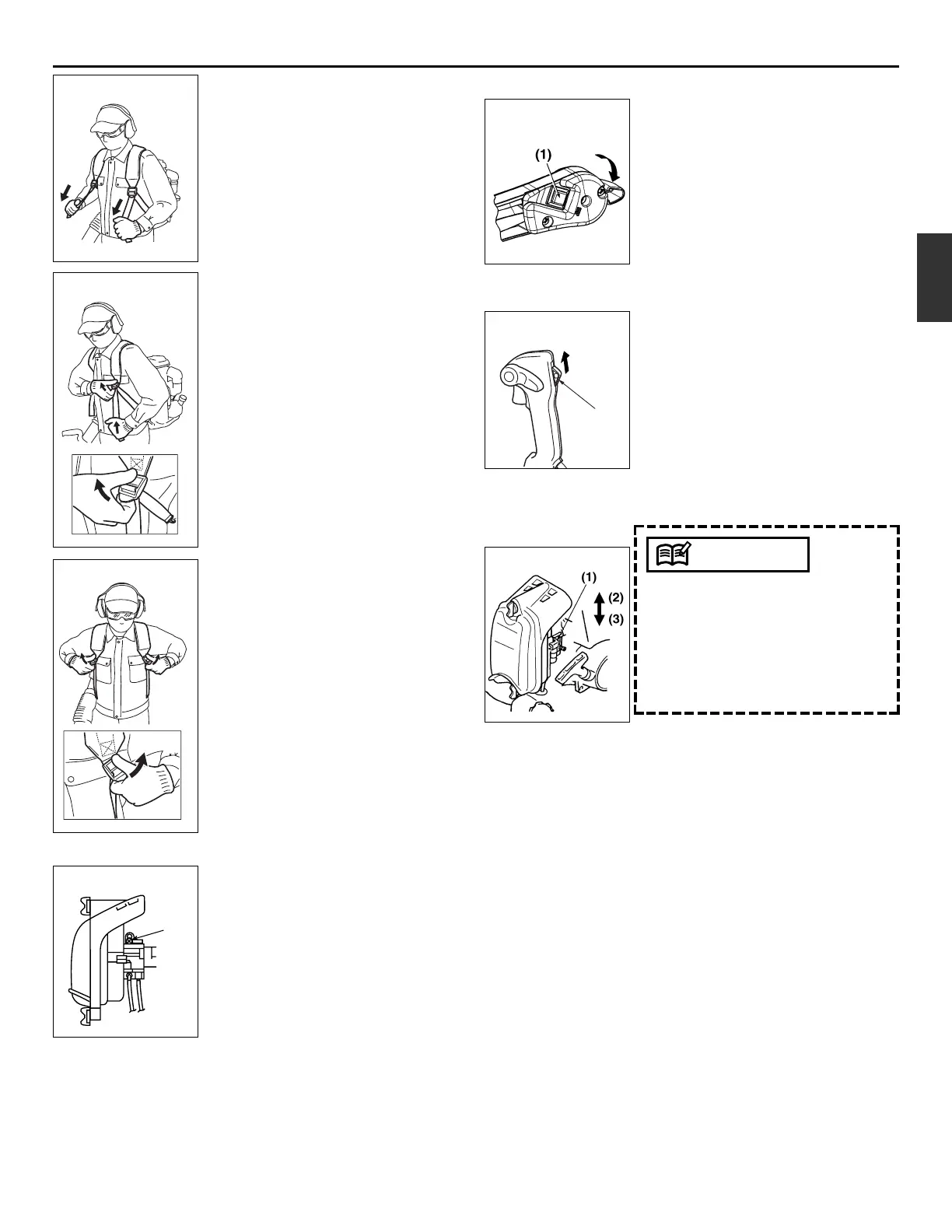 (1)

(1)
(2)
(3)