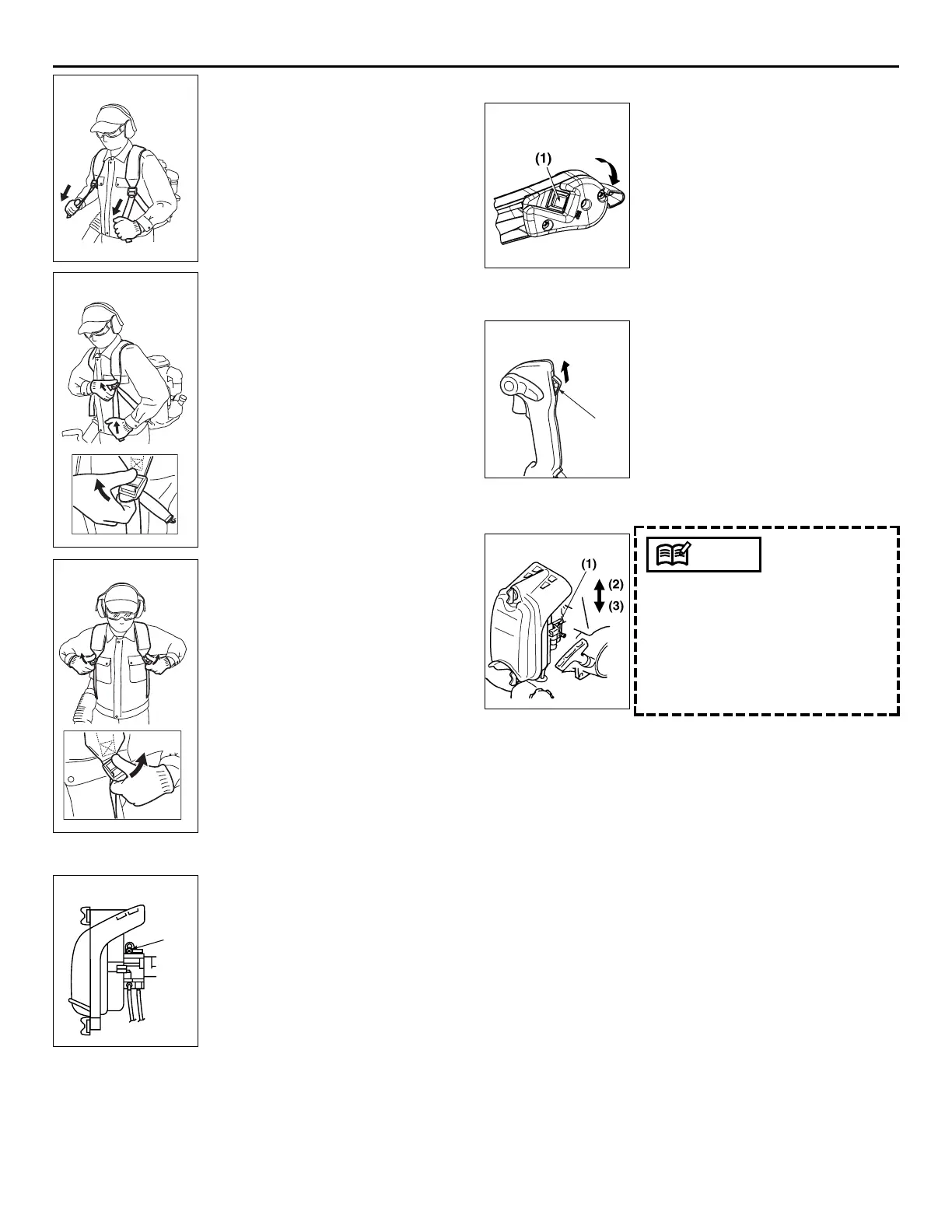 (1)

(1)

(2)

(3)