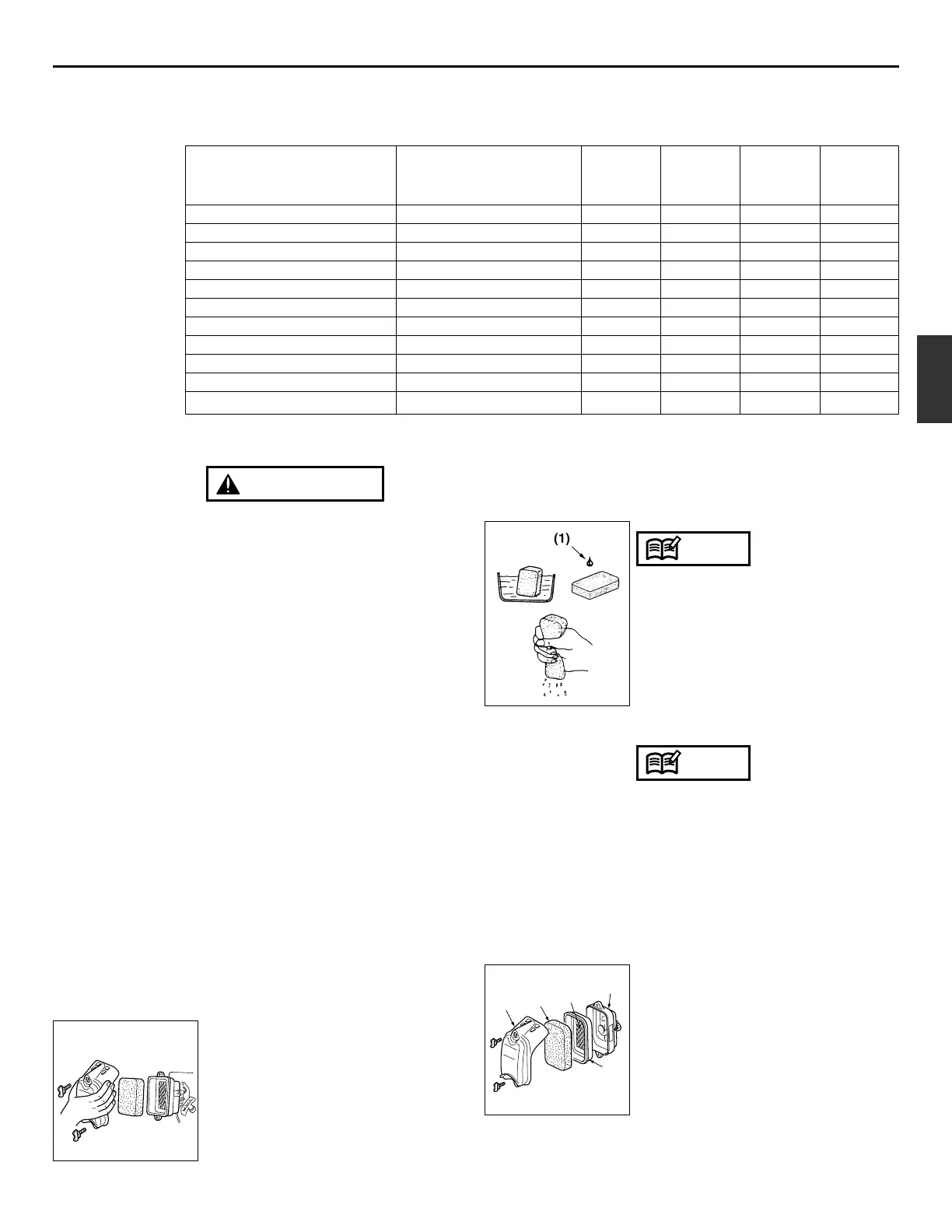 (1)