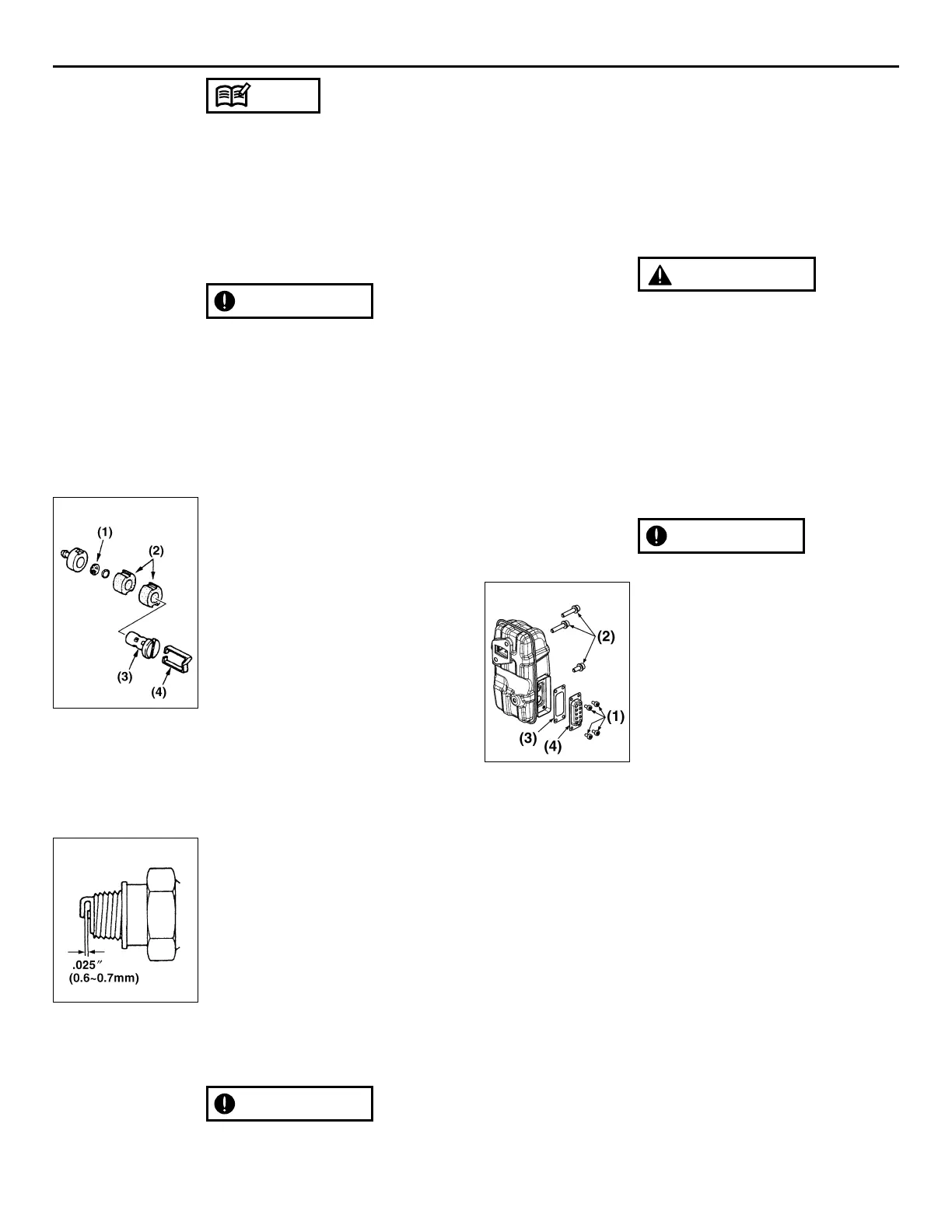 (1)
(2)
(3)
(4)

.025″
(0.6~0.7mm)

(2)
(1)
(3)
(4)