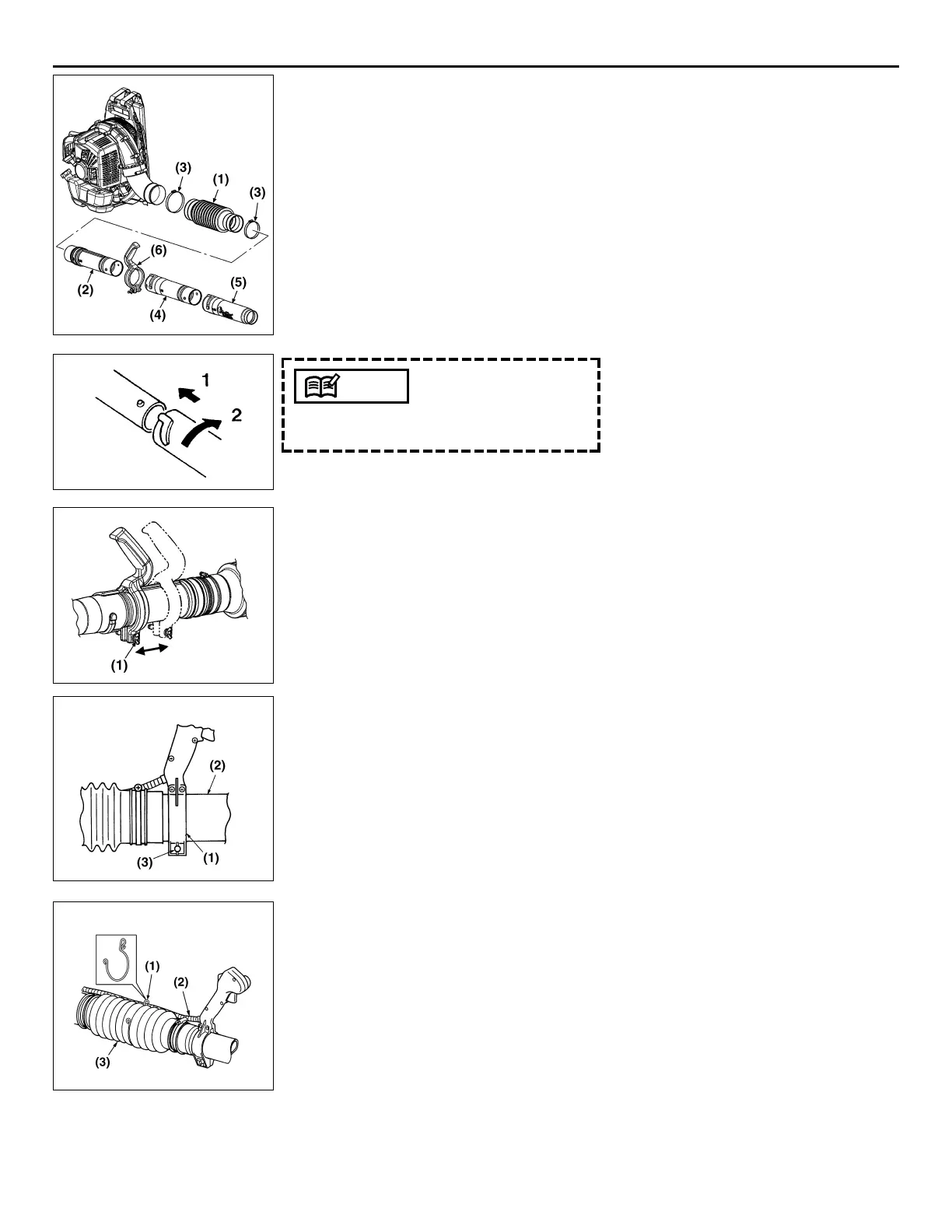 (3)
(1)
(3)
(6)
(2)
(5)
(4)

1
2

(1)

(2)
(3)
(1)

(1)
(2)
(3)