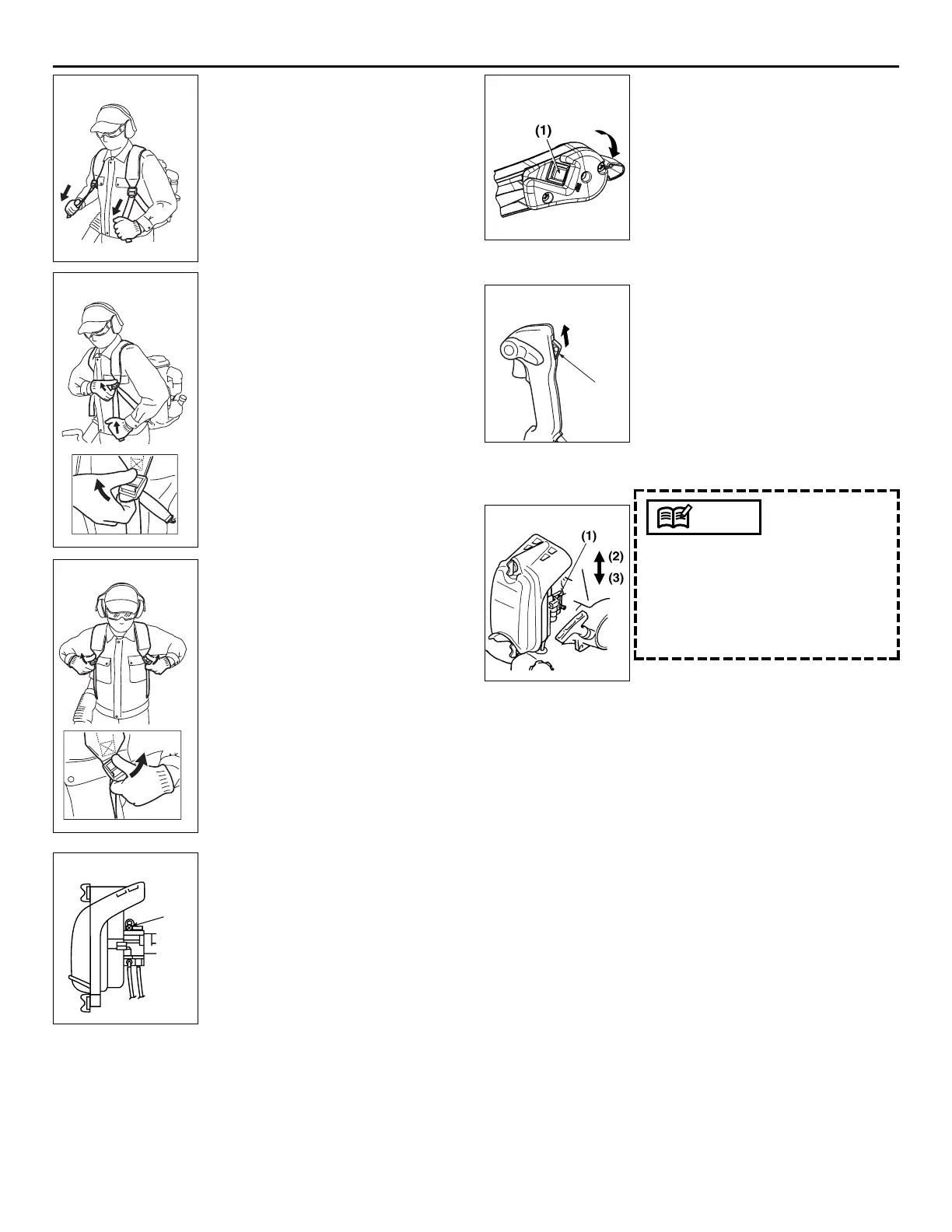 (1)

(1)

(2)

(3)