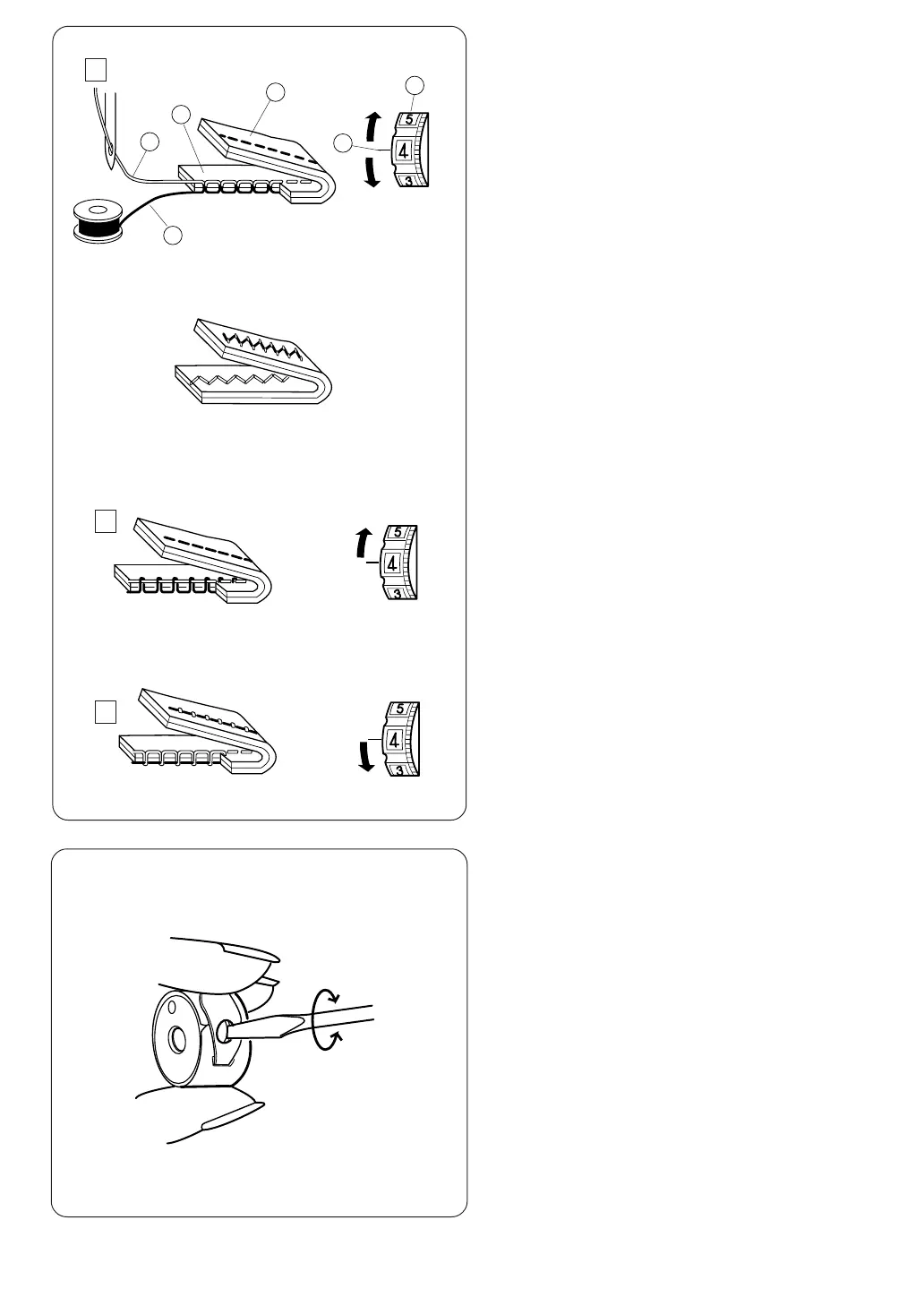 5
4
3
5
4
3
5
4
3