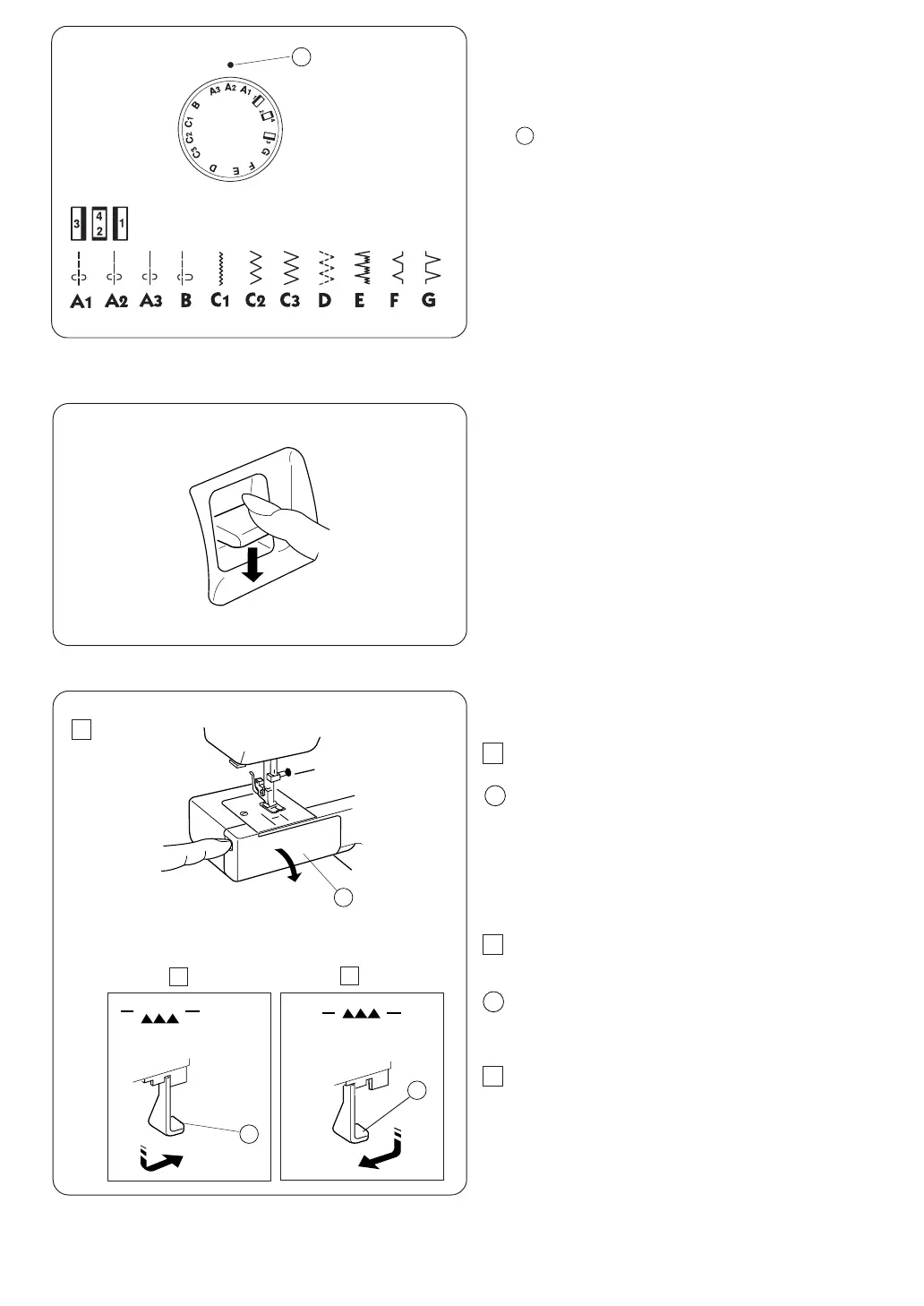 A3 A2 A1 B C1 C2 C3 D E F G

3 4 2 1

A1 A2 A3 B C1 C2 C3 D E F G