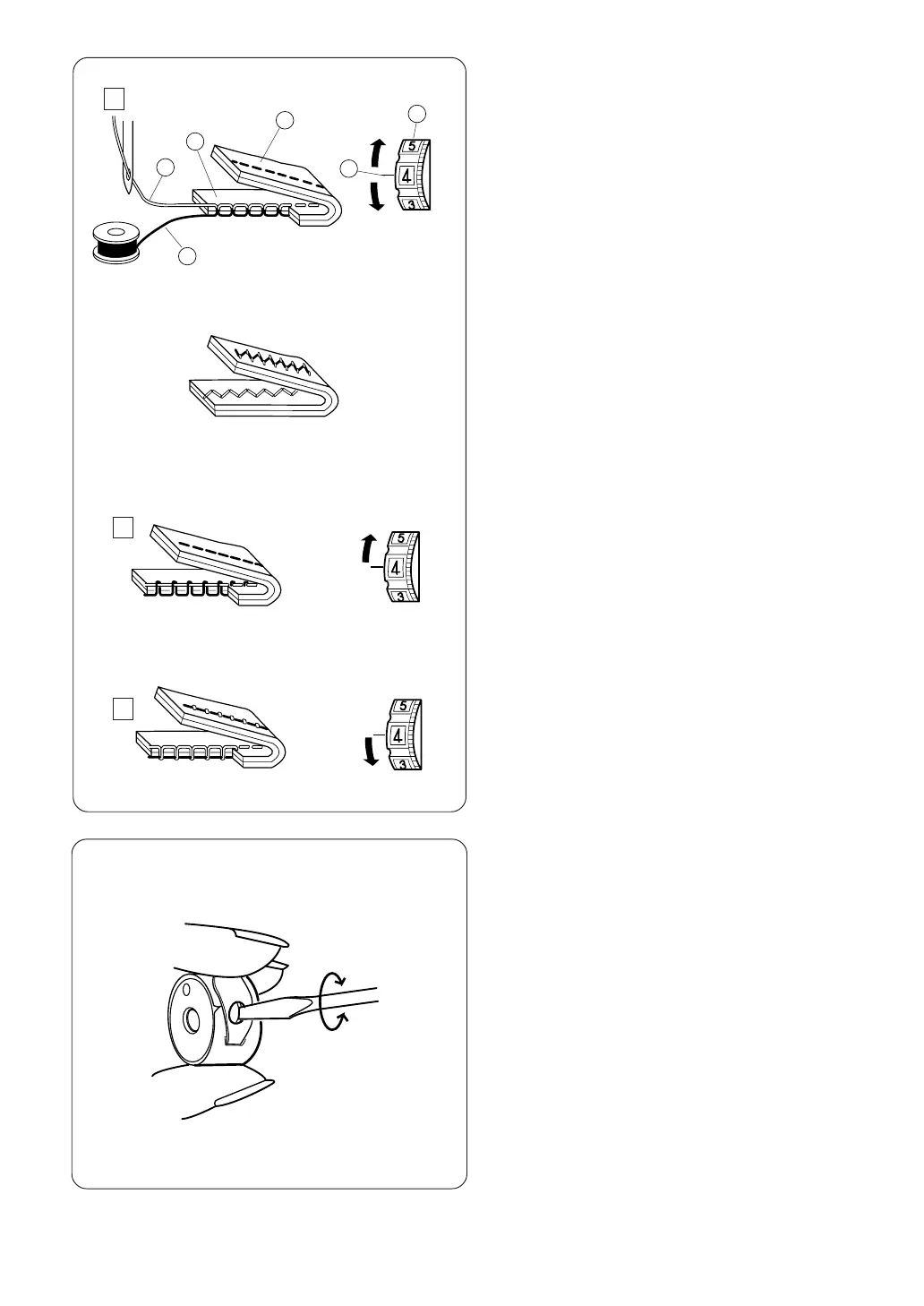 5

4

3

5

4

3

5

4

3