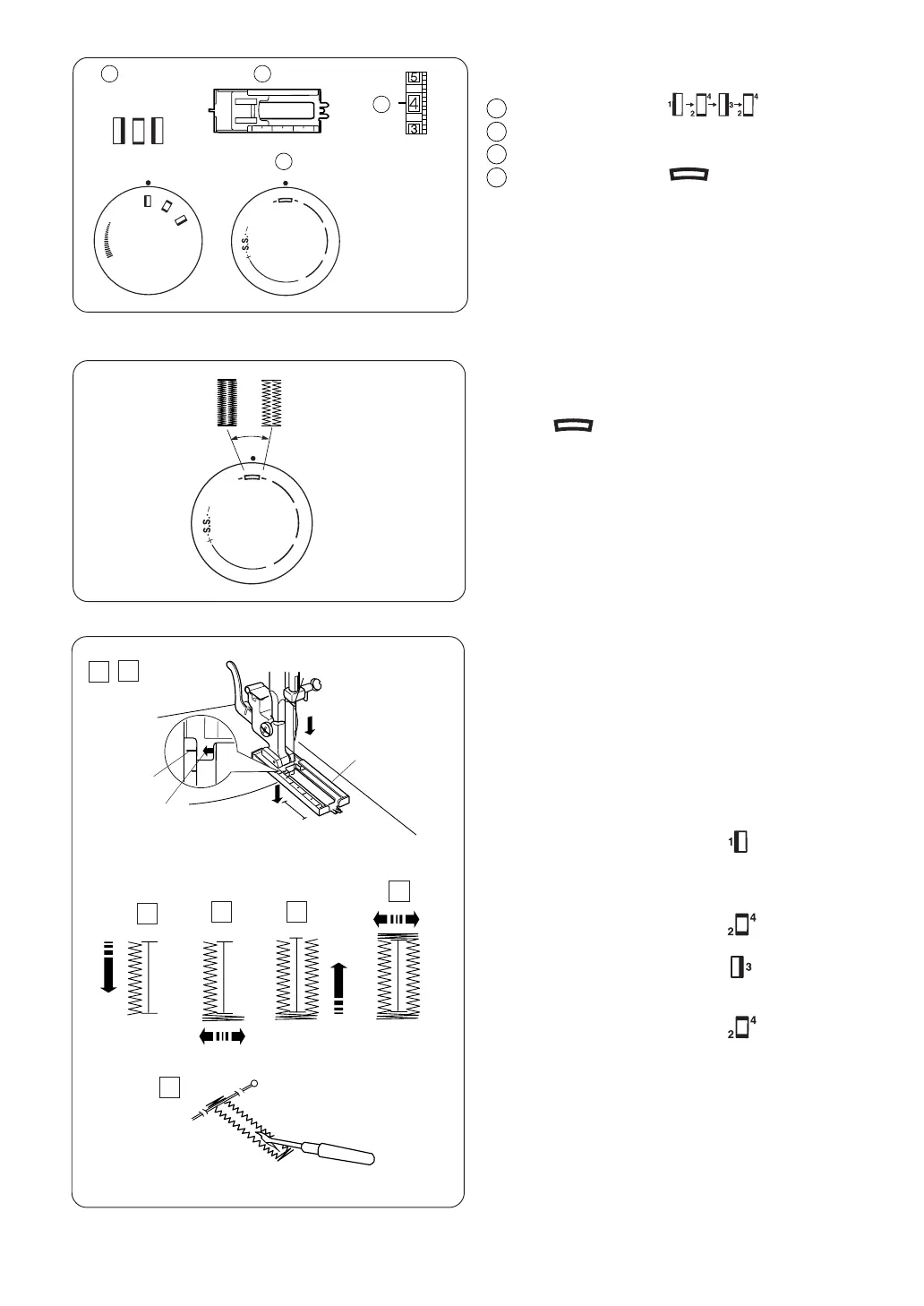 5
4
3

1 2 4 3 2 4

S.S.

S.S.

1

2 4

3

2 4