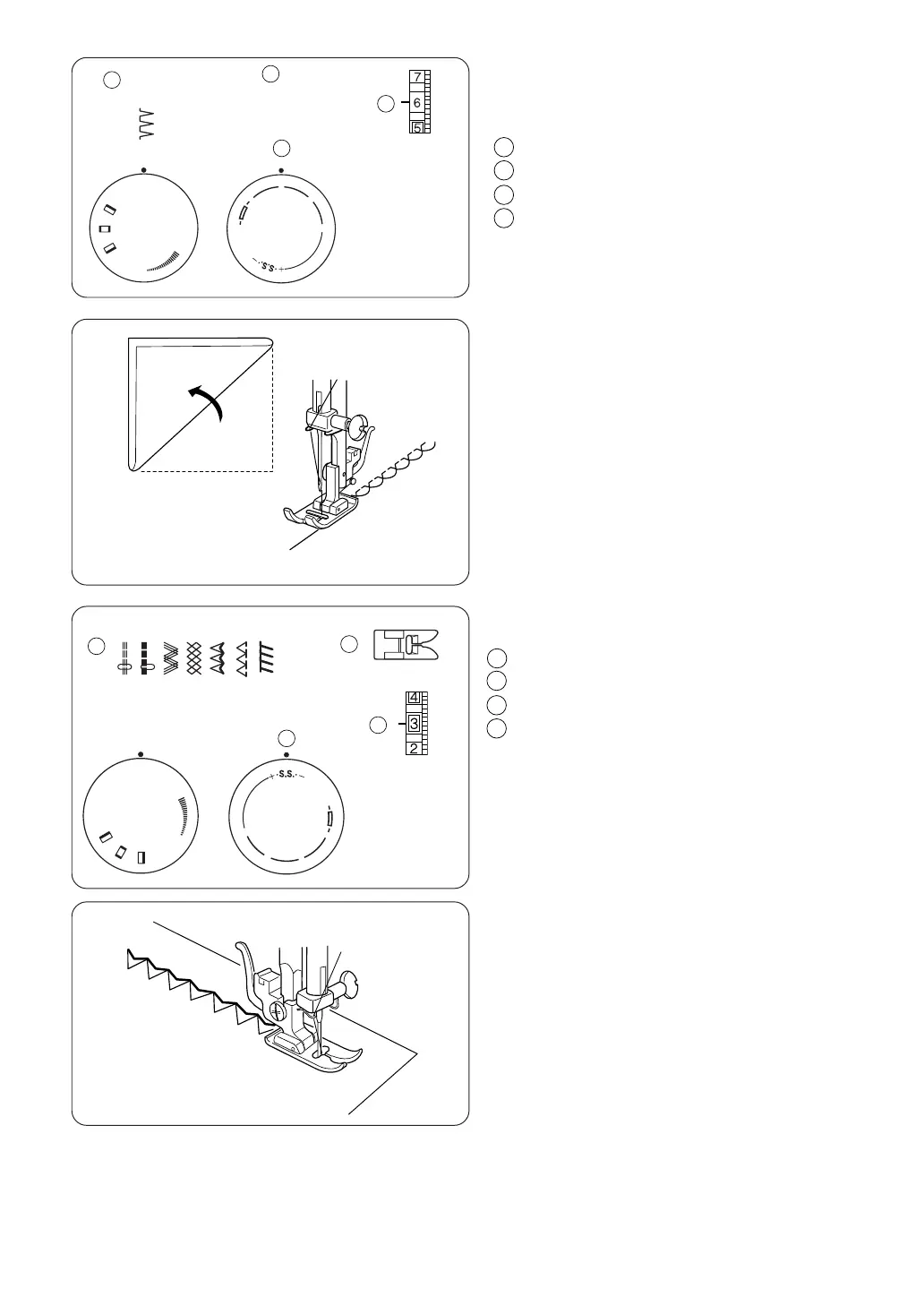 7
6
5

S.S.

4
3
2

S.S.