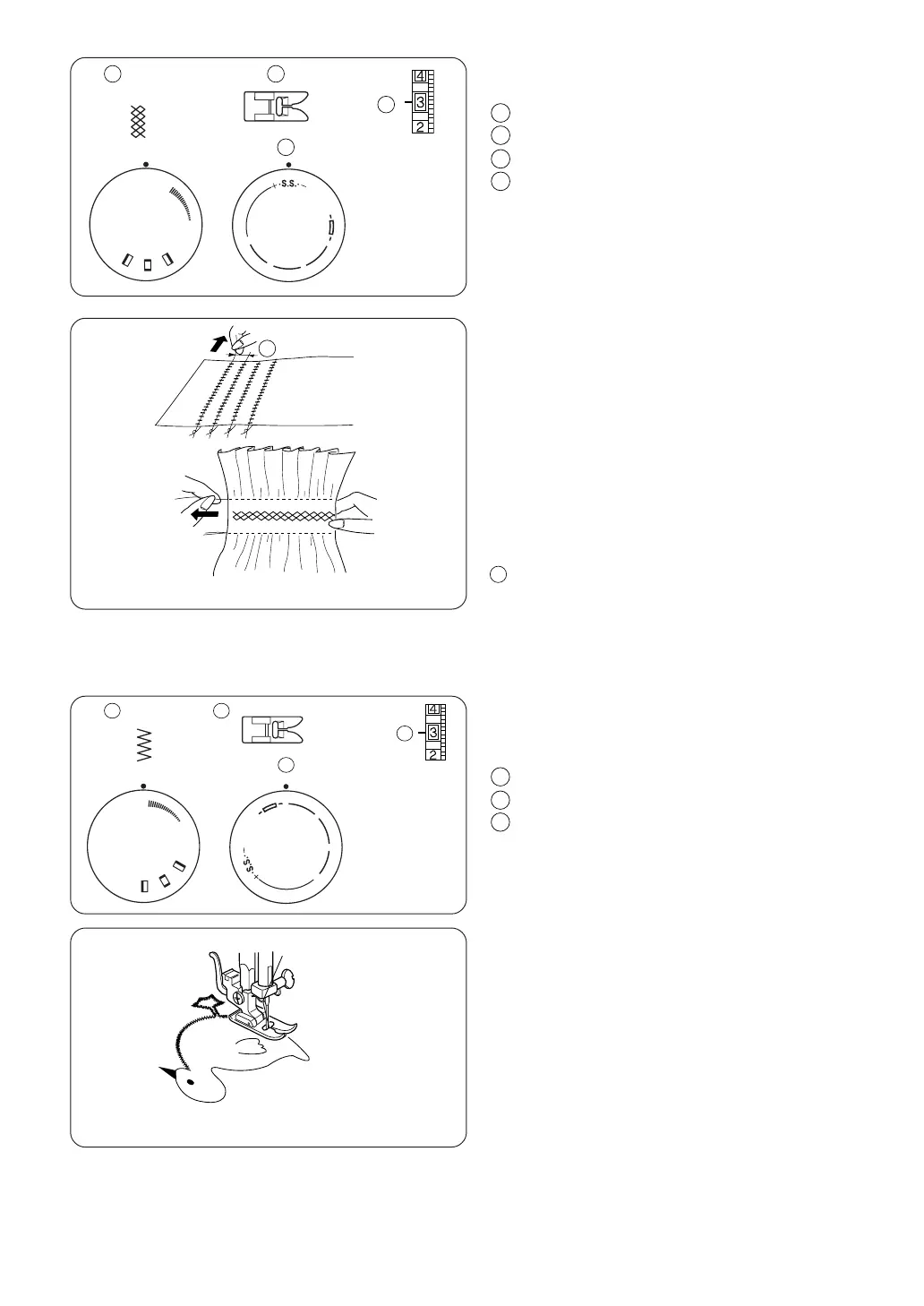 4
3
2

S.S.

4
3
2

S.S.