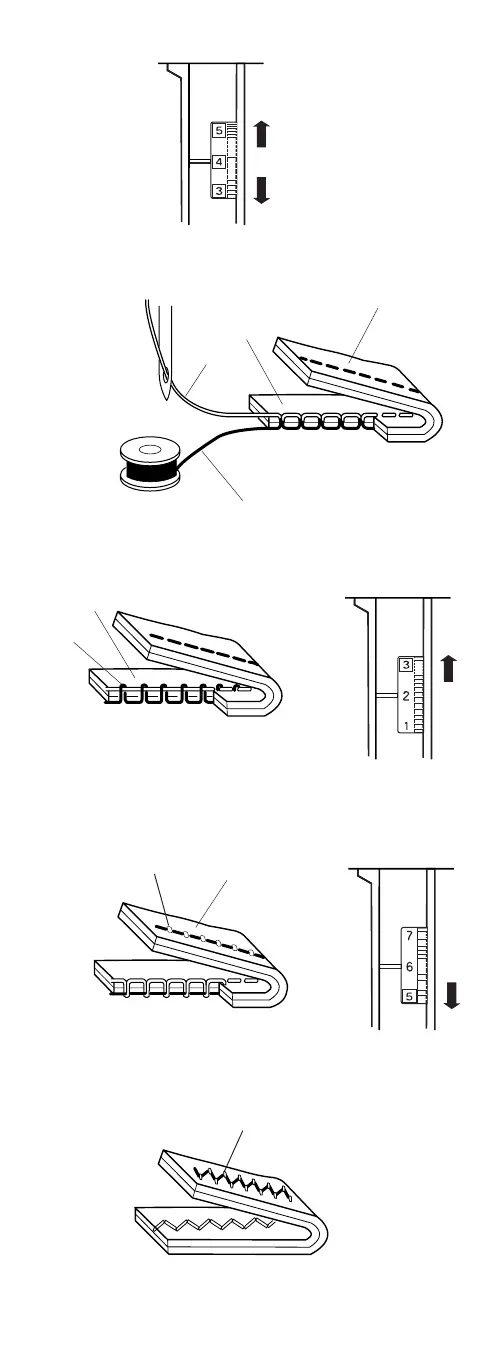 5
4
3

3
2
1

7
6
5