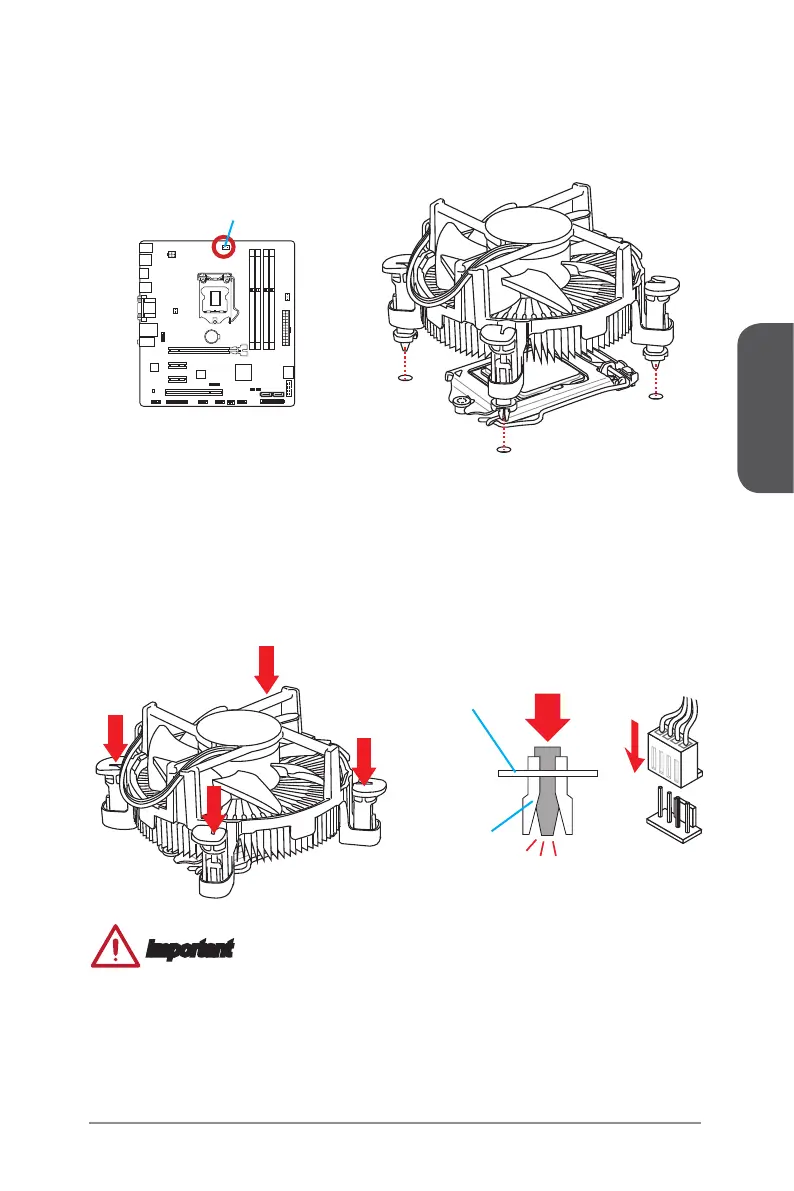 Important