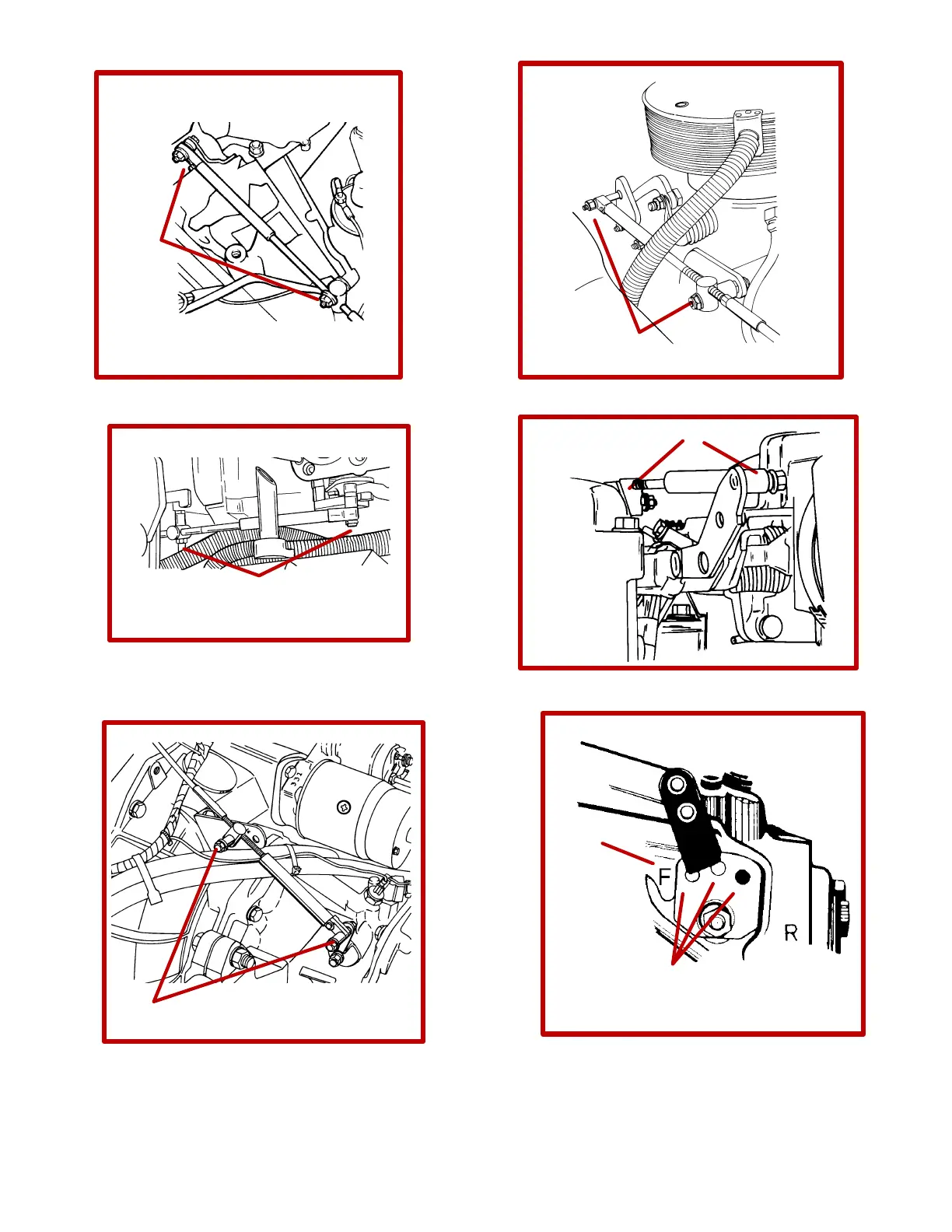 F

R