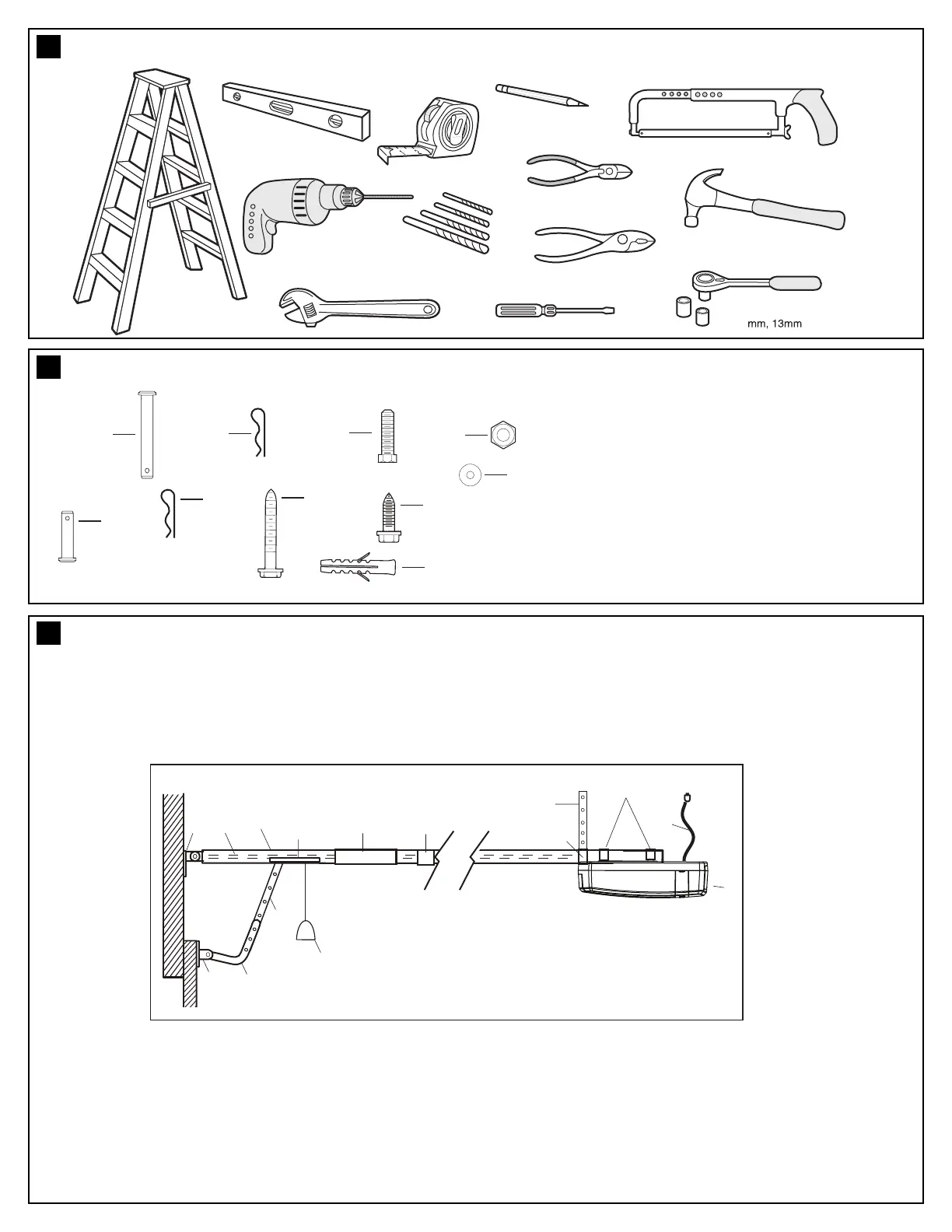 mm, 13mm