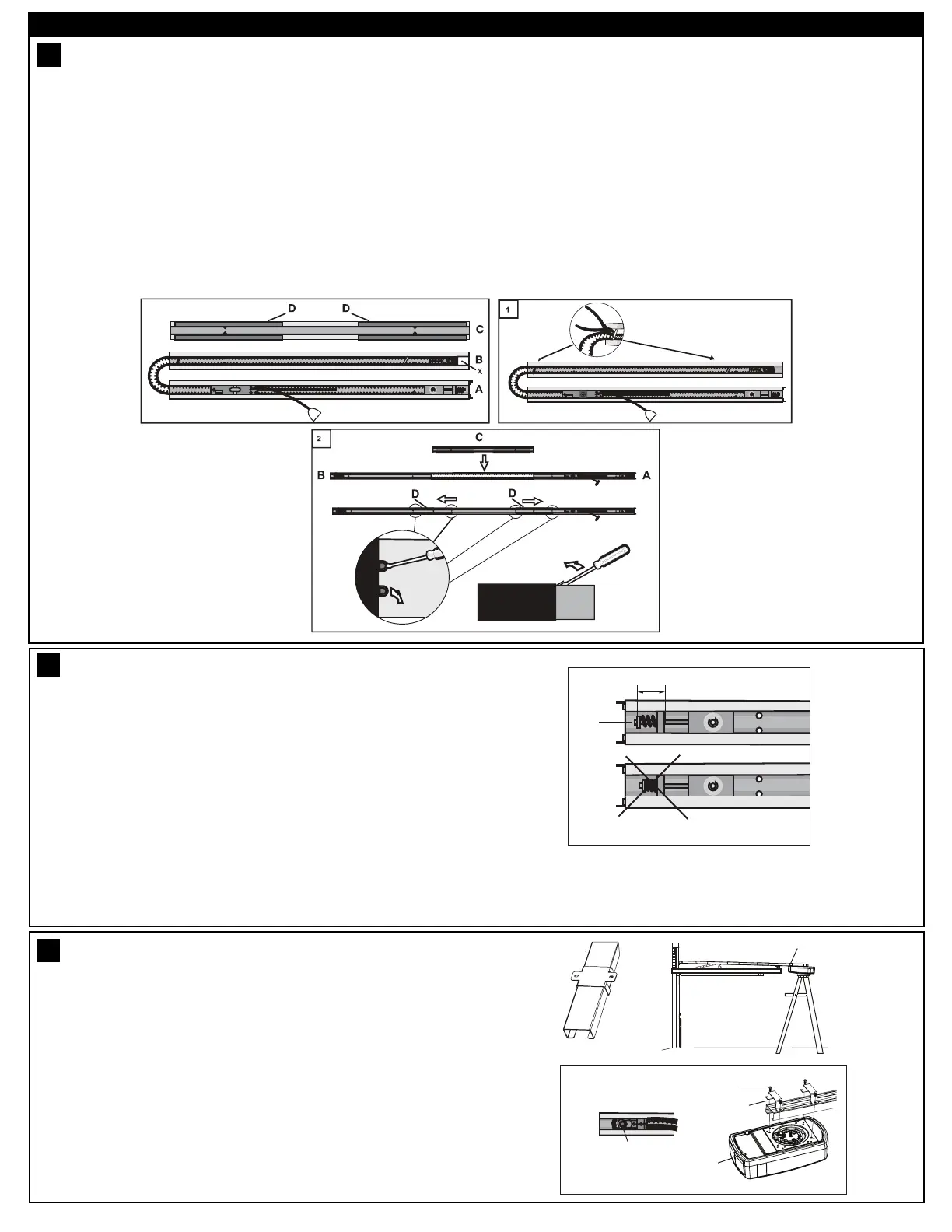 D D
C
B
X
A

1

2
C
B A
D D