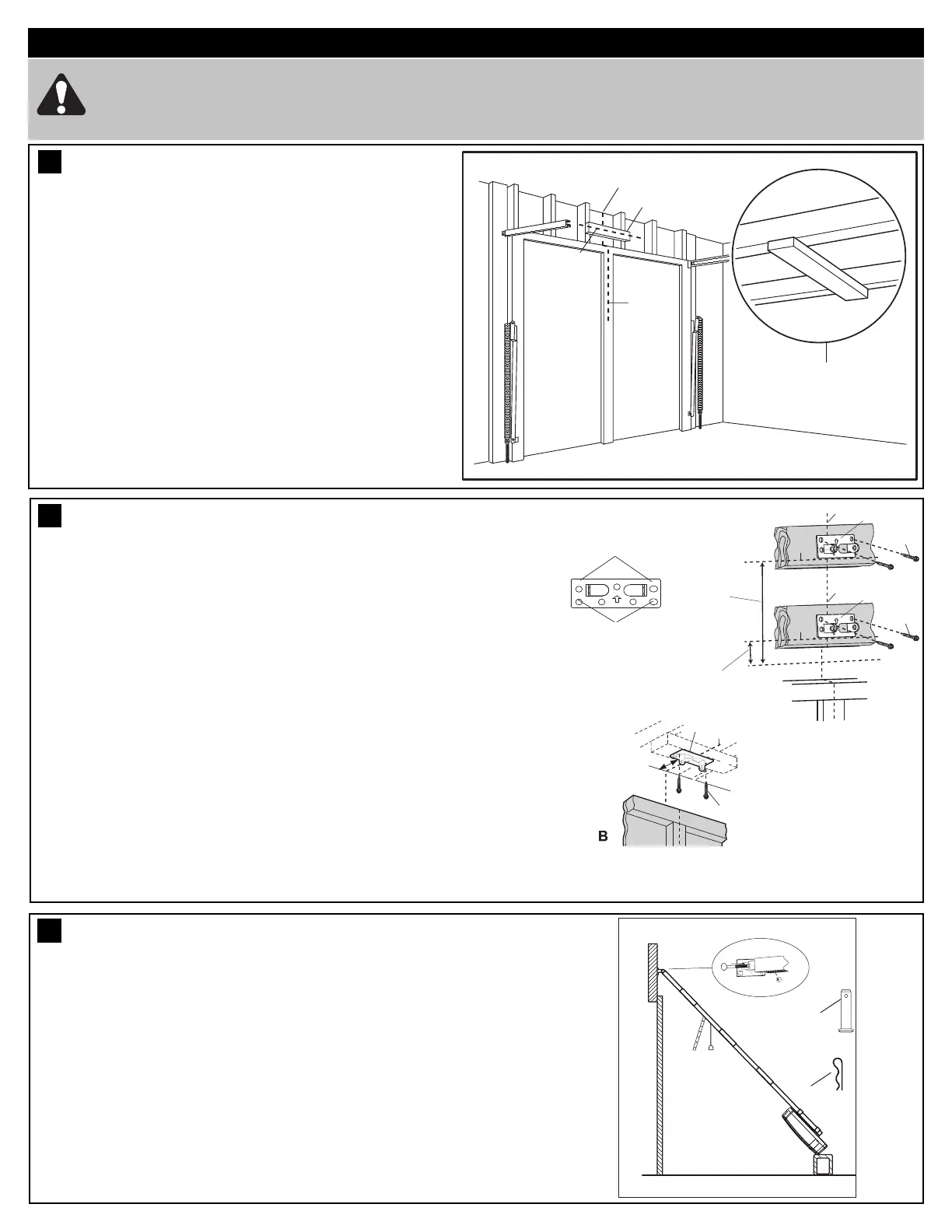 B