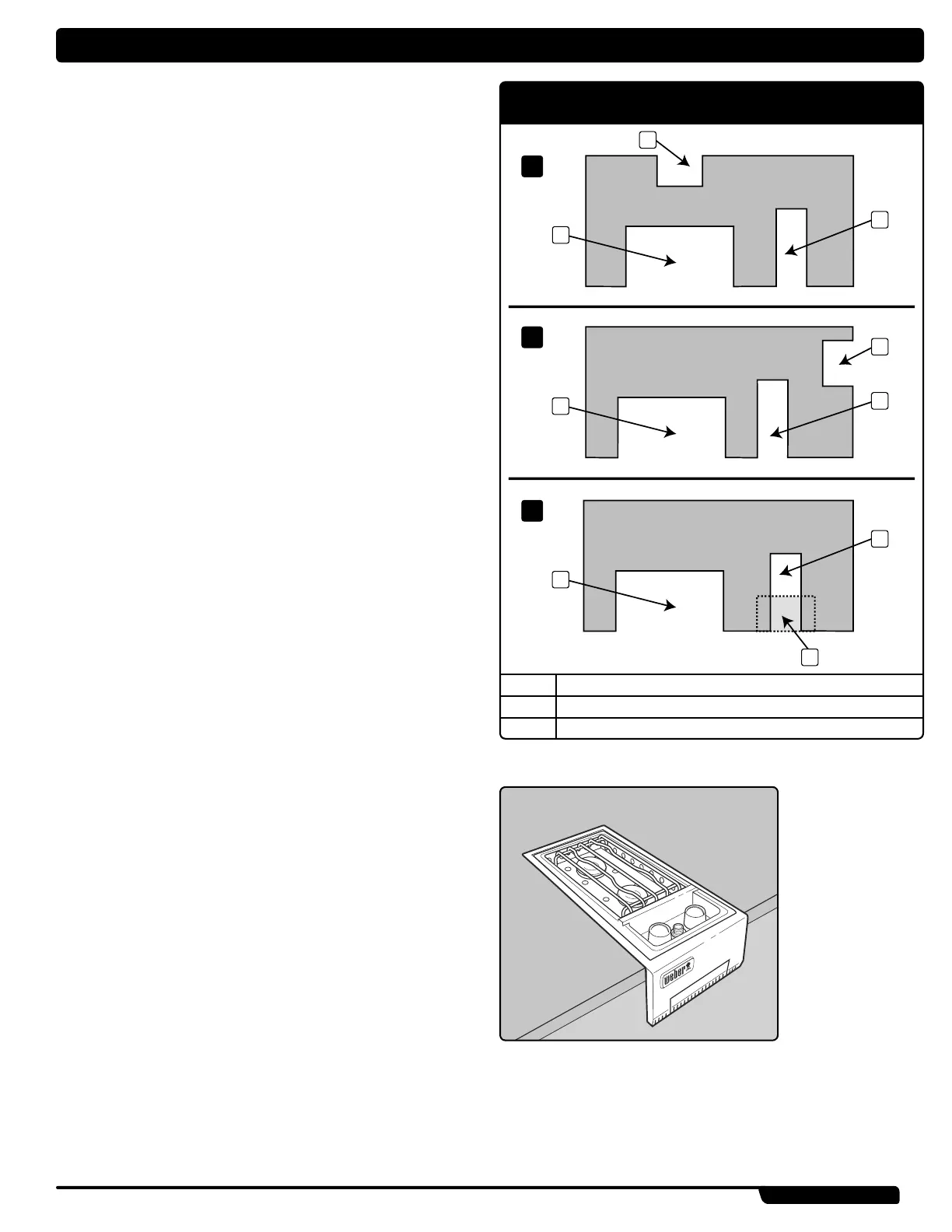 weber