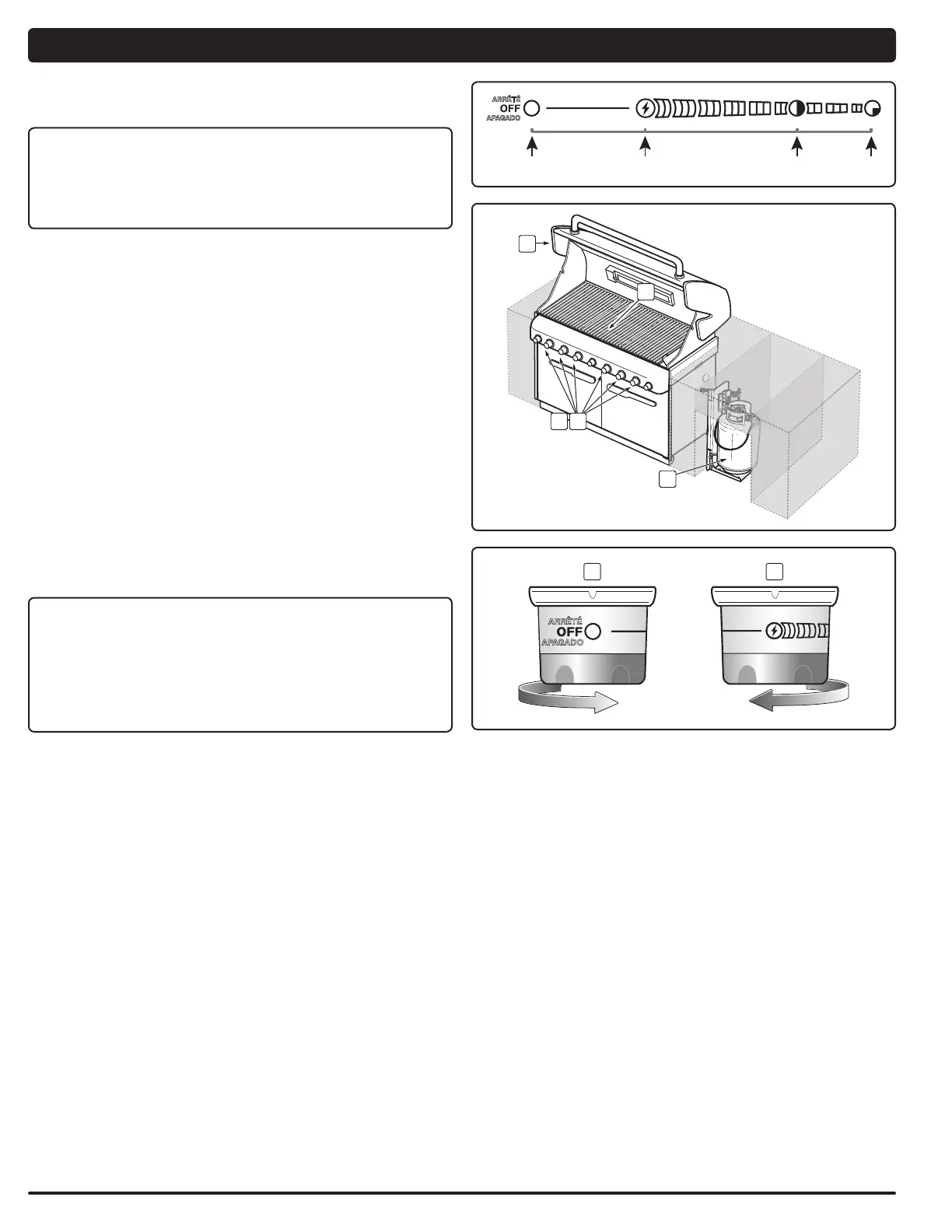 ARRÊTÉ
OFF
APAGADO

ARRÊTÉ
OFF
APAGADO