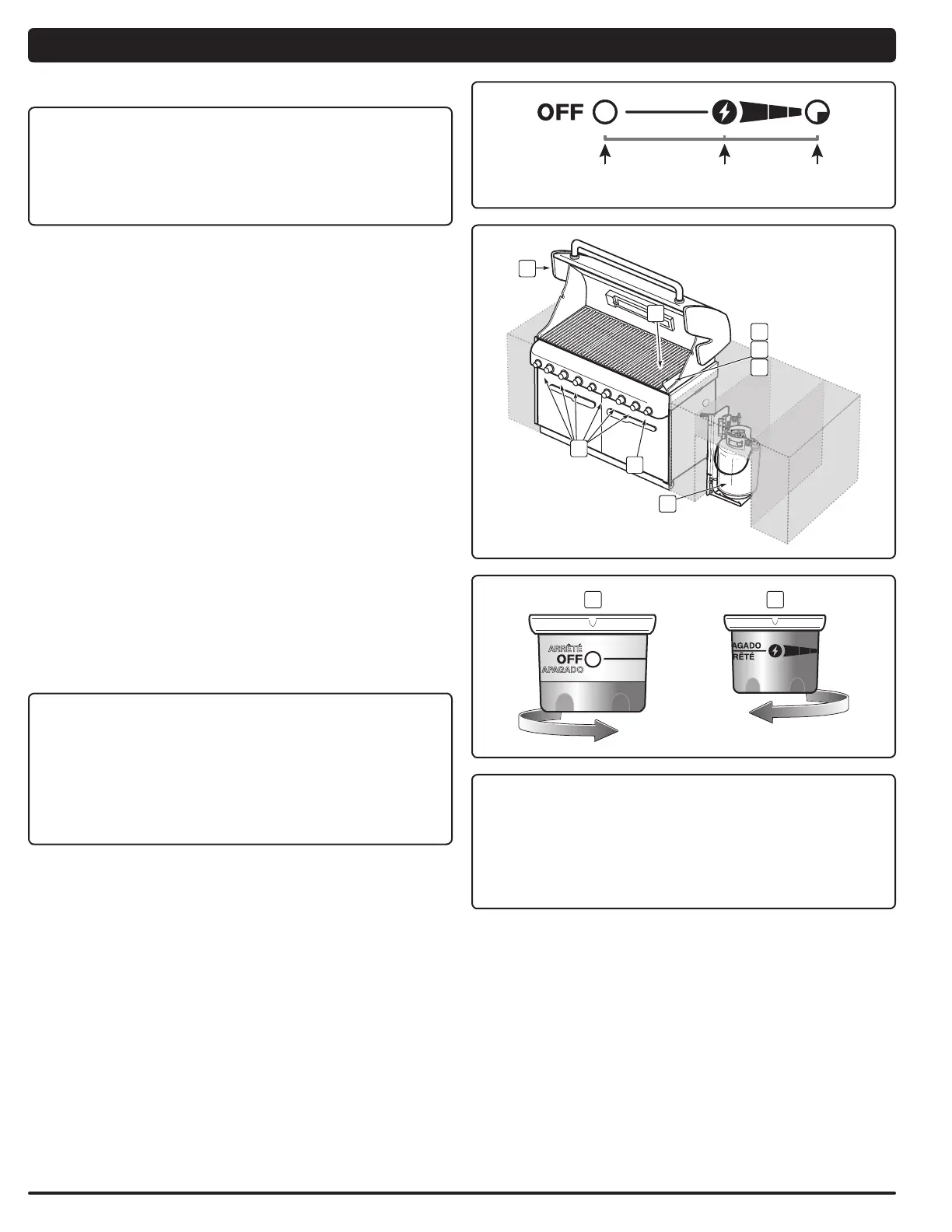 OFF

ARRÊTÉ
OFF
APAGADO

AGADO
RÊTÉ