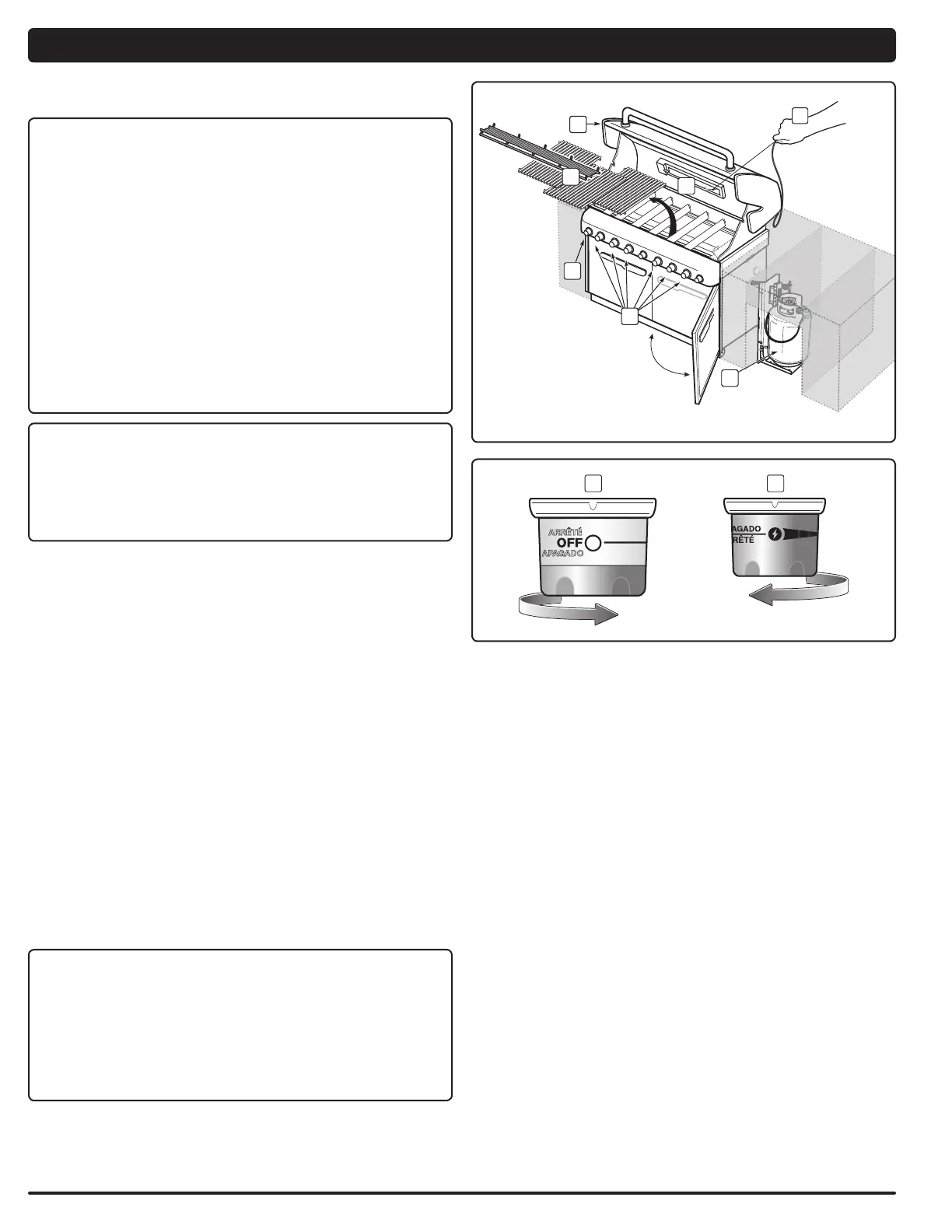 ARRÊTÉ
OFF
APAGADO

AGADO
RÊTÉ