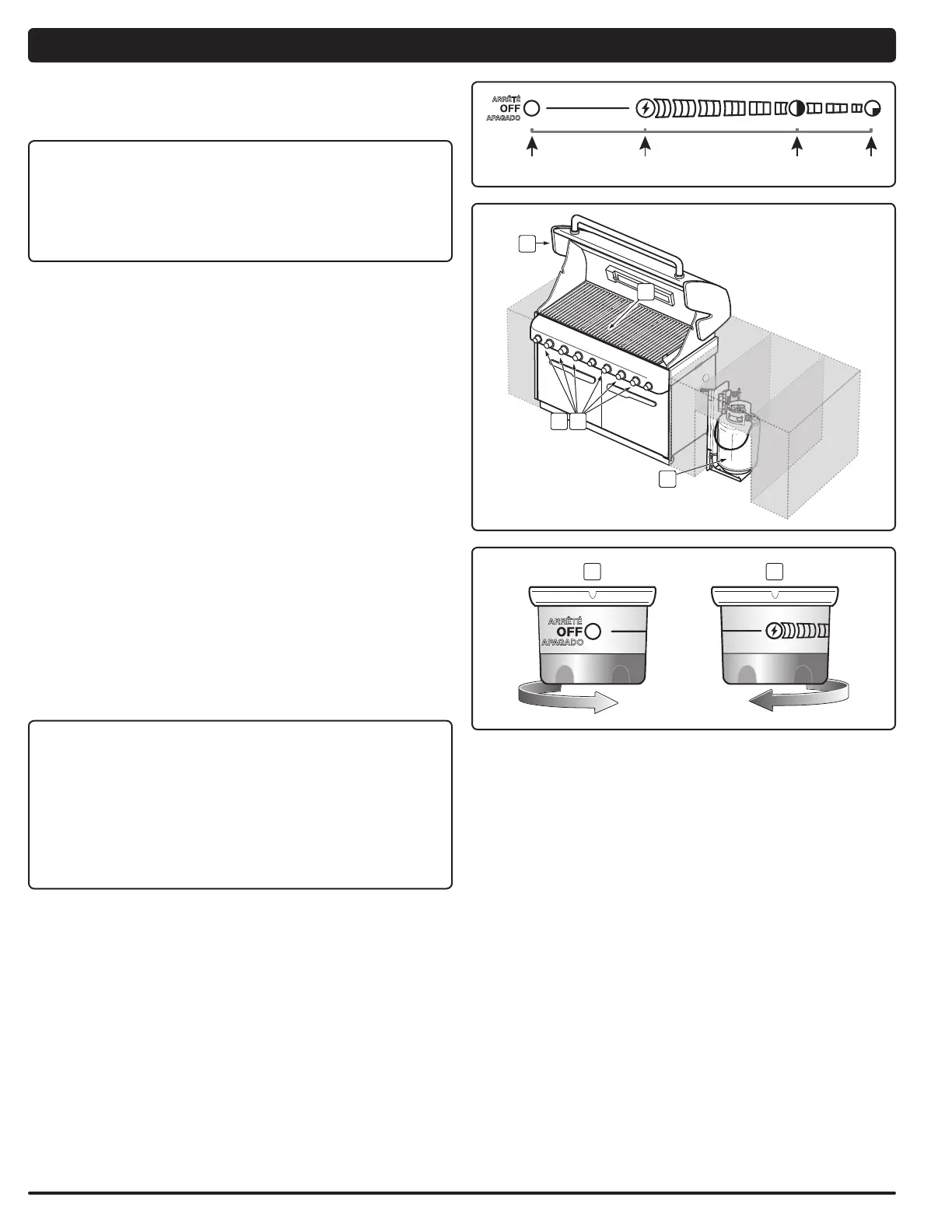 ARRÊTÉ
OFF
APAGADO

ARRÊTÉ
OFF
APAGADO