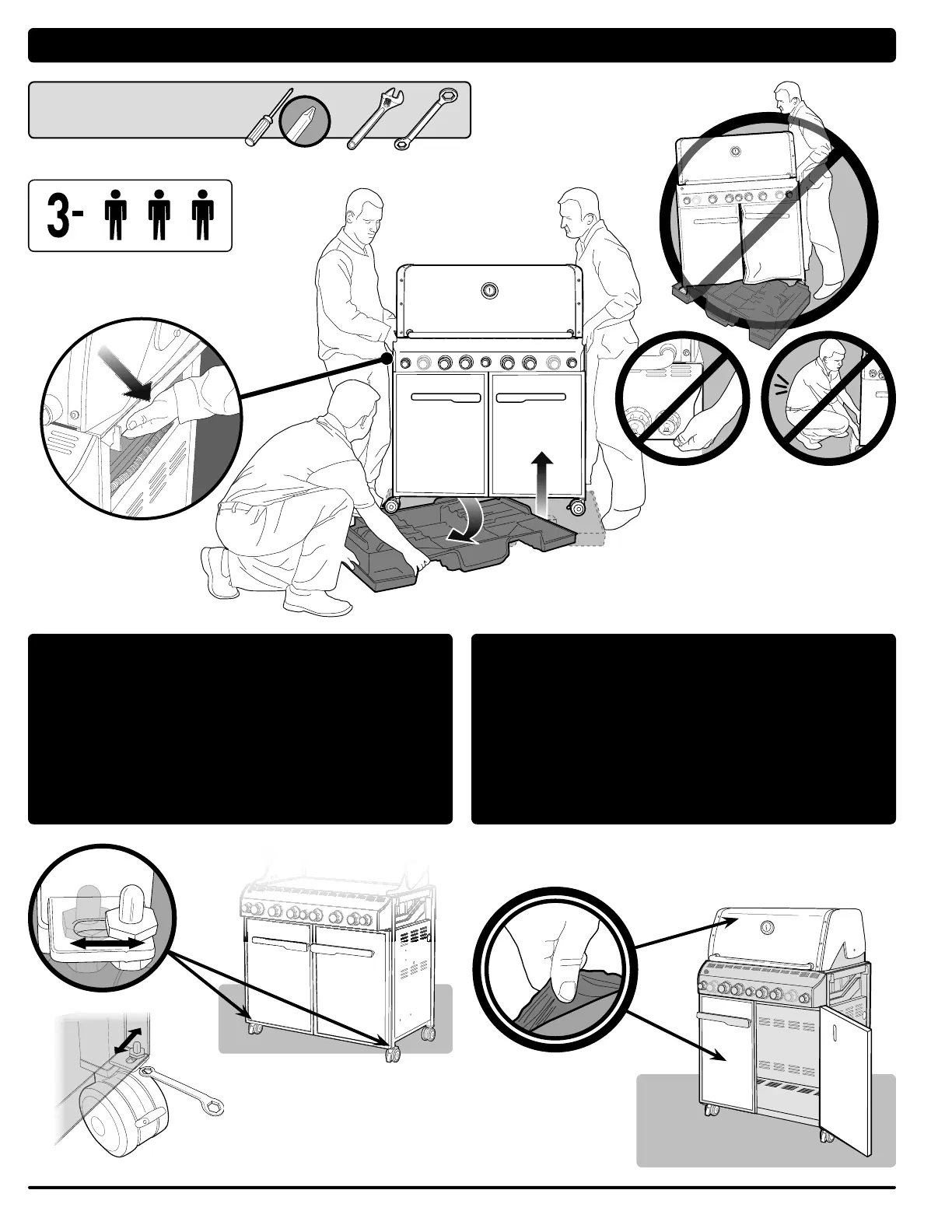 3-