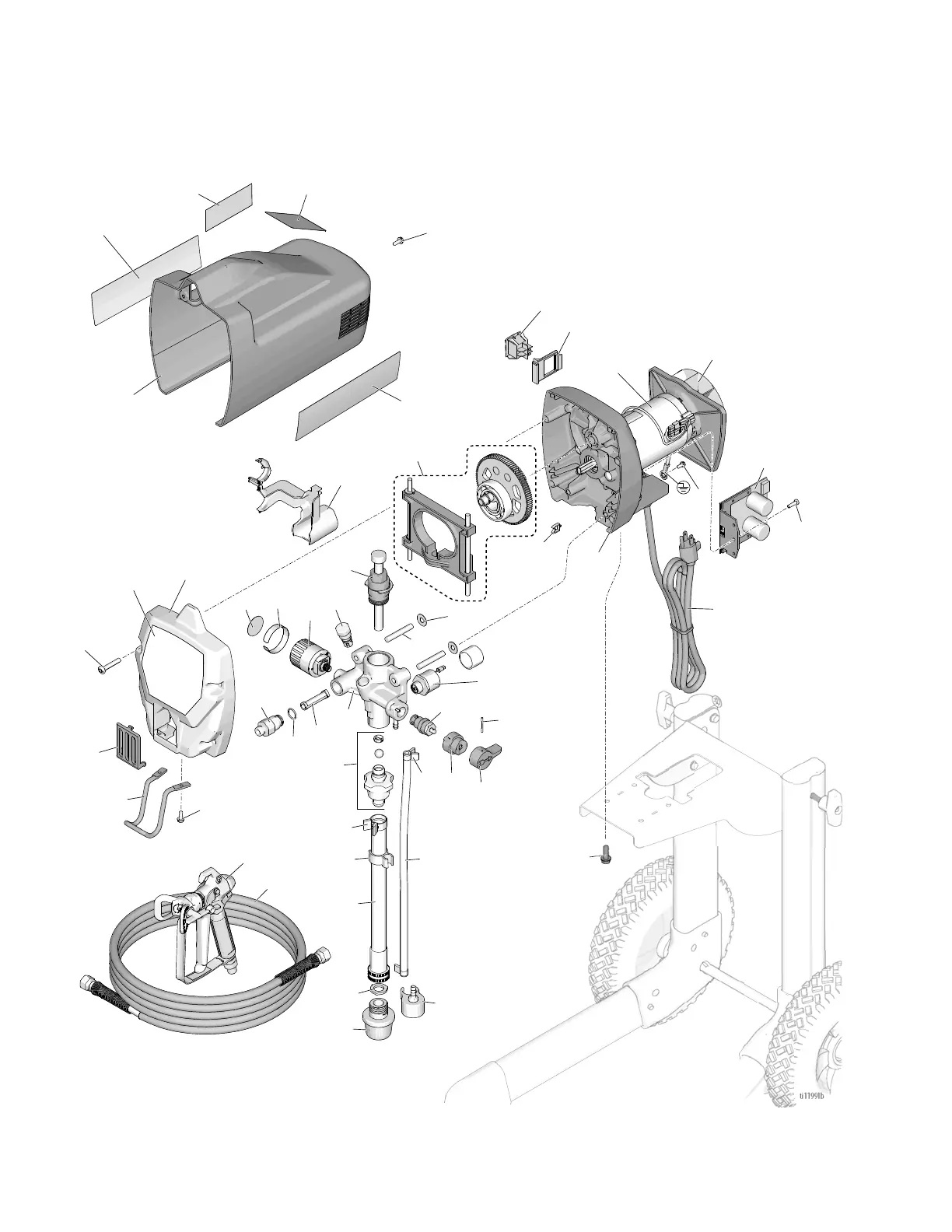 ti11991b