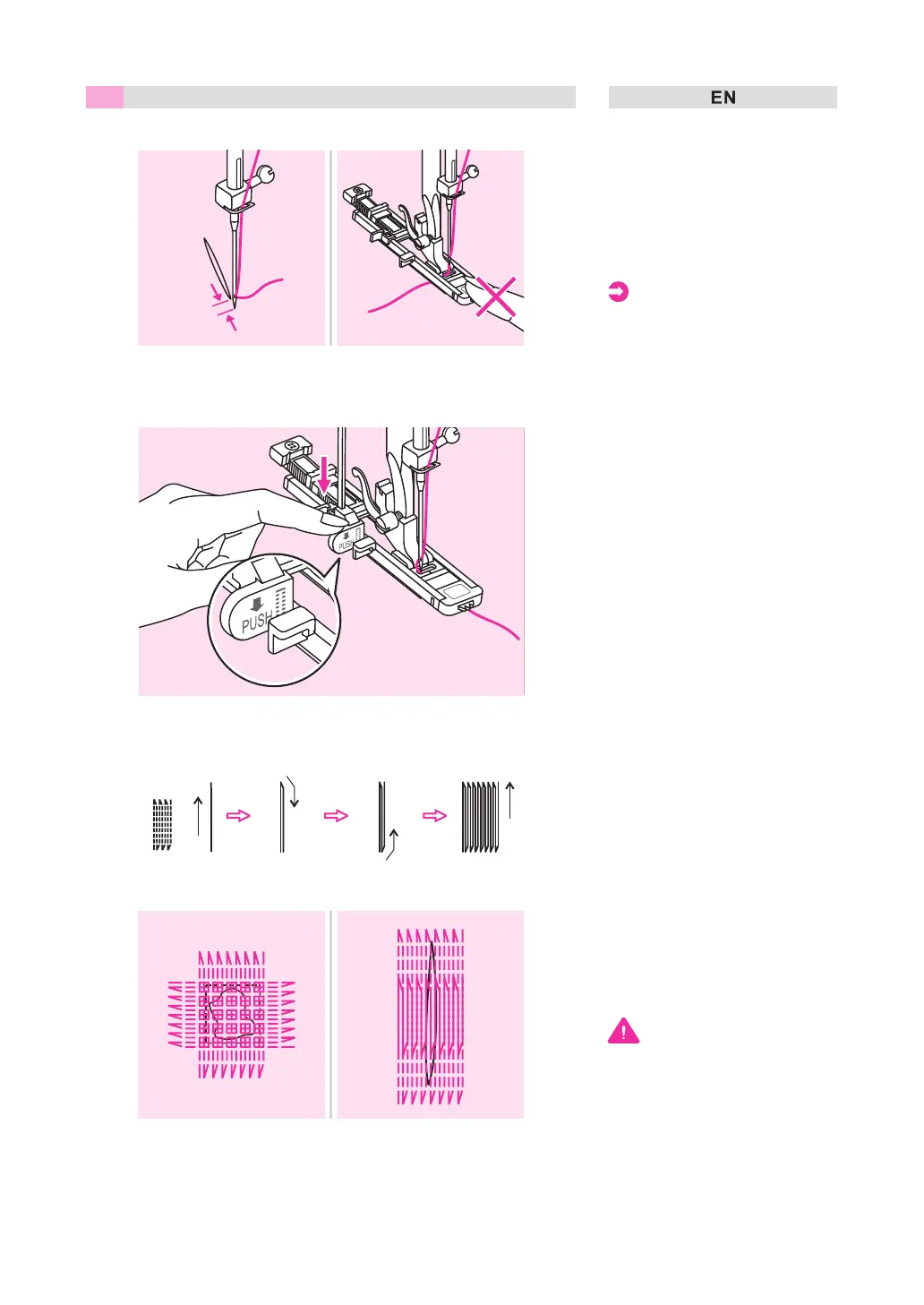 EN

PUSH

PUSH