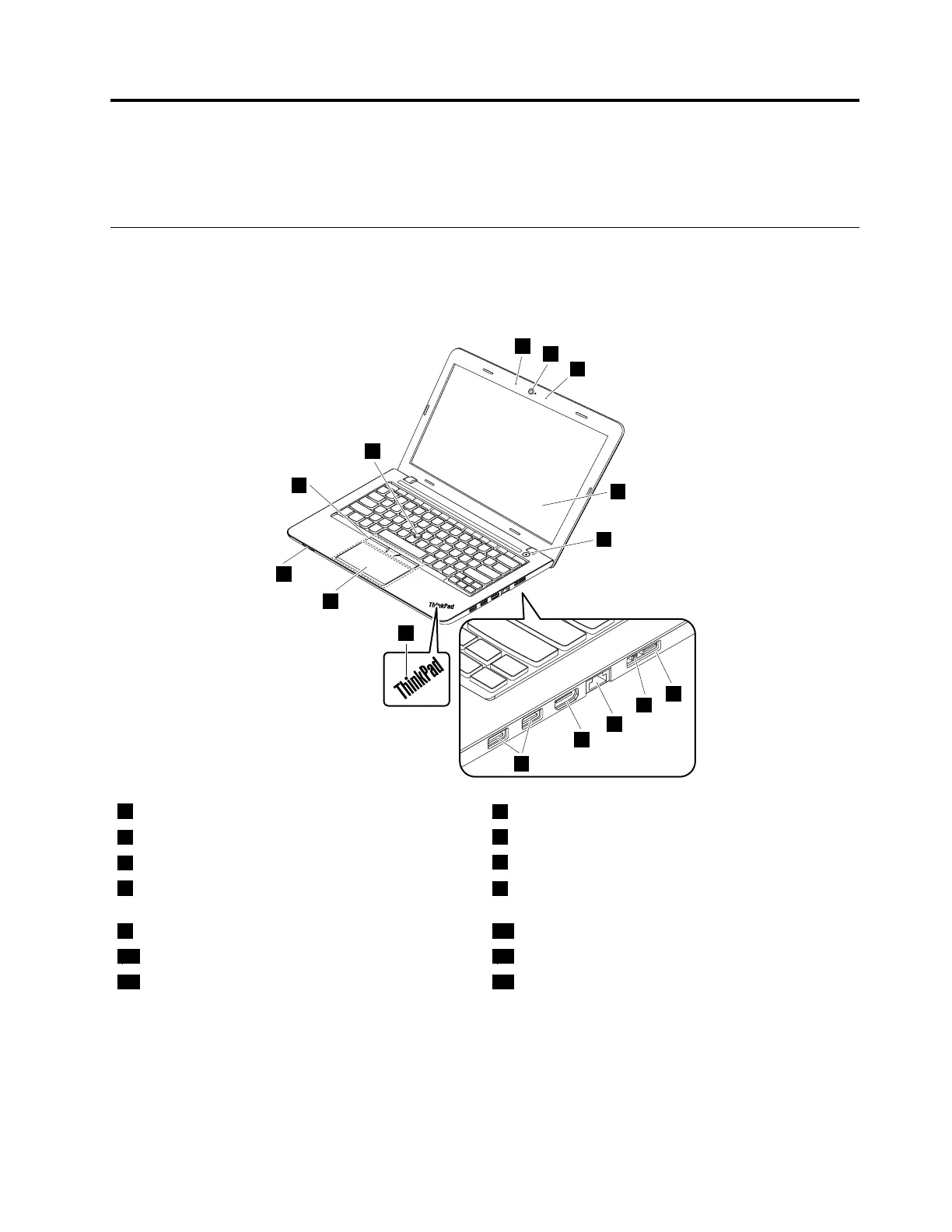 ThinkPad

ThinkPad