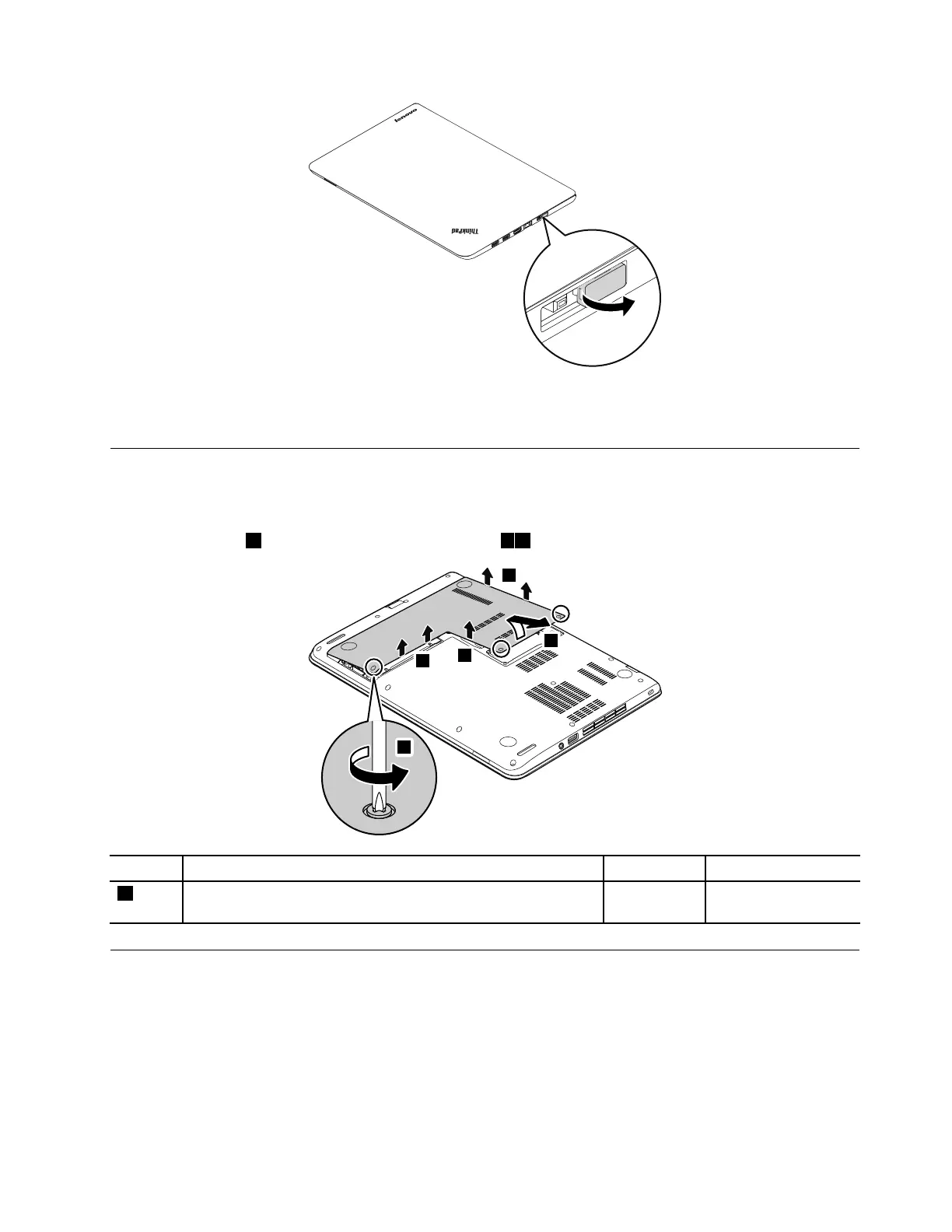 lenovo

ThinkPad