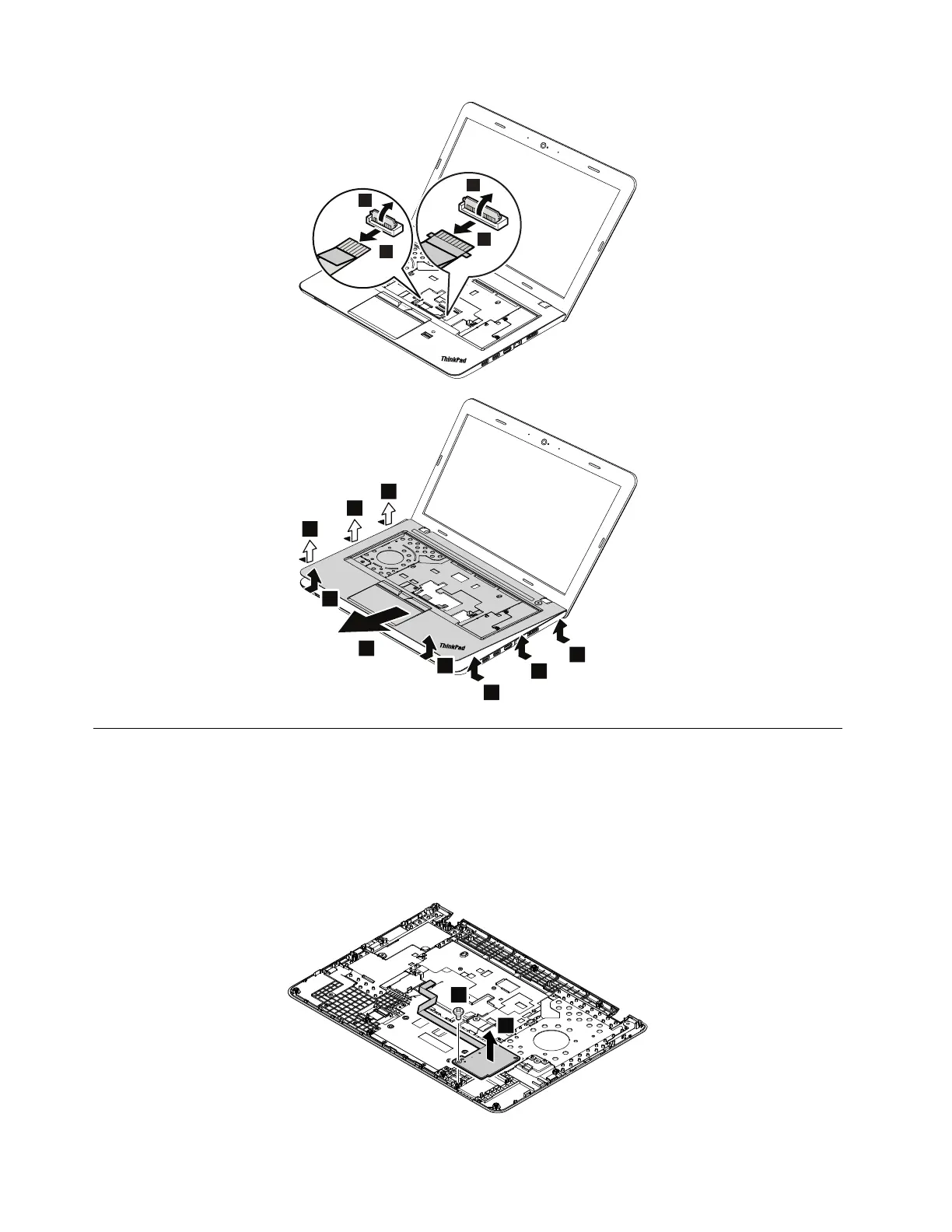 ThinkPad

ThinkPad