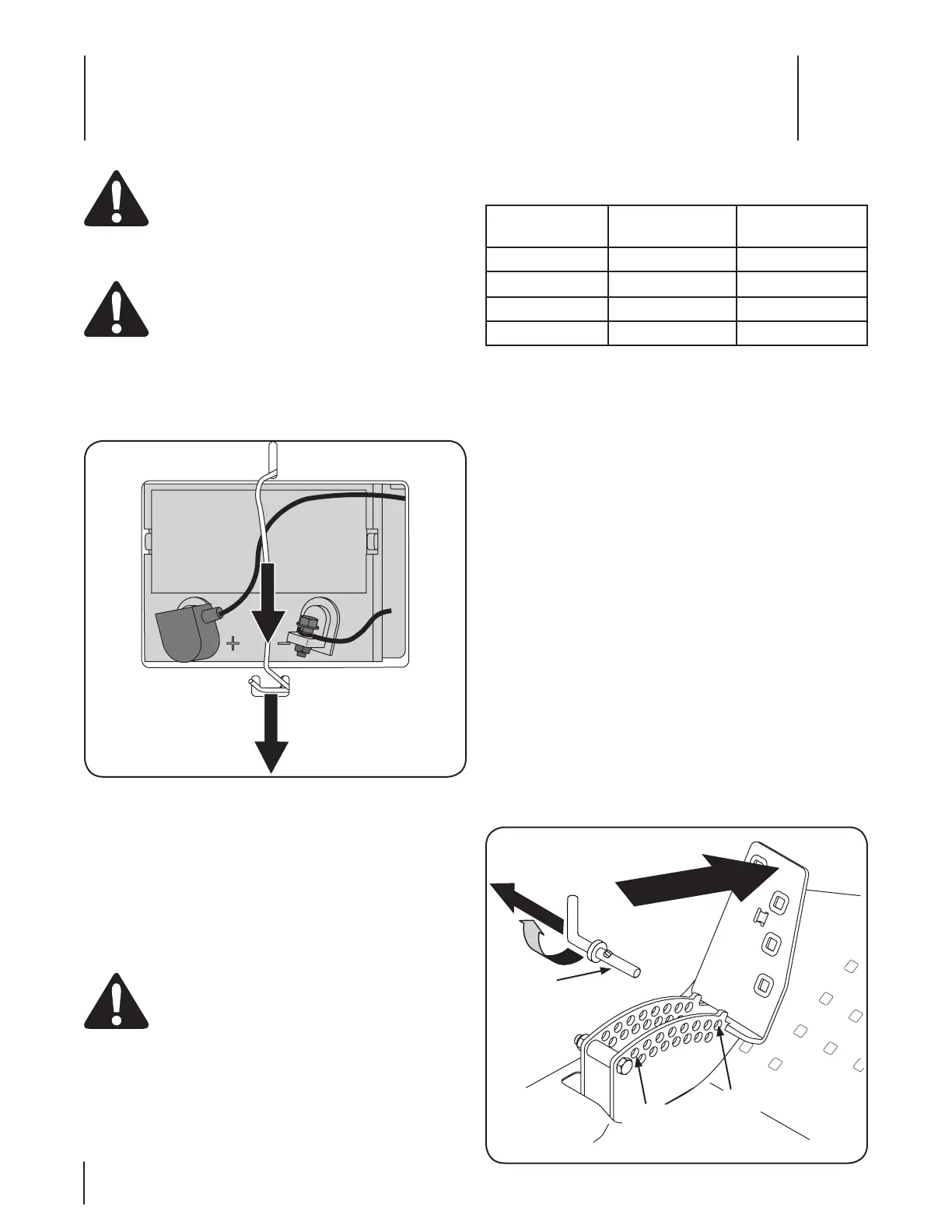 +

−